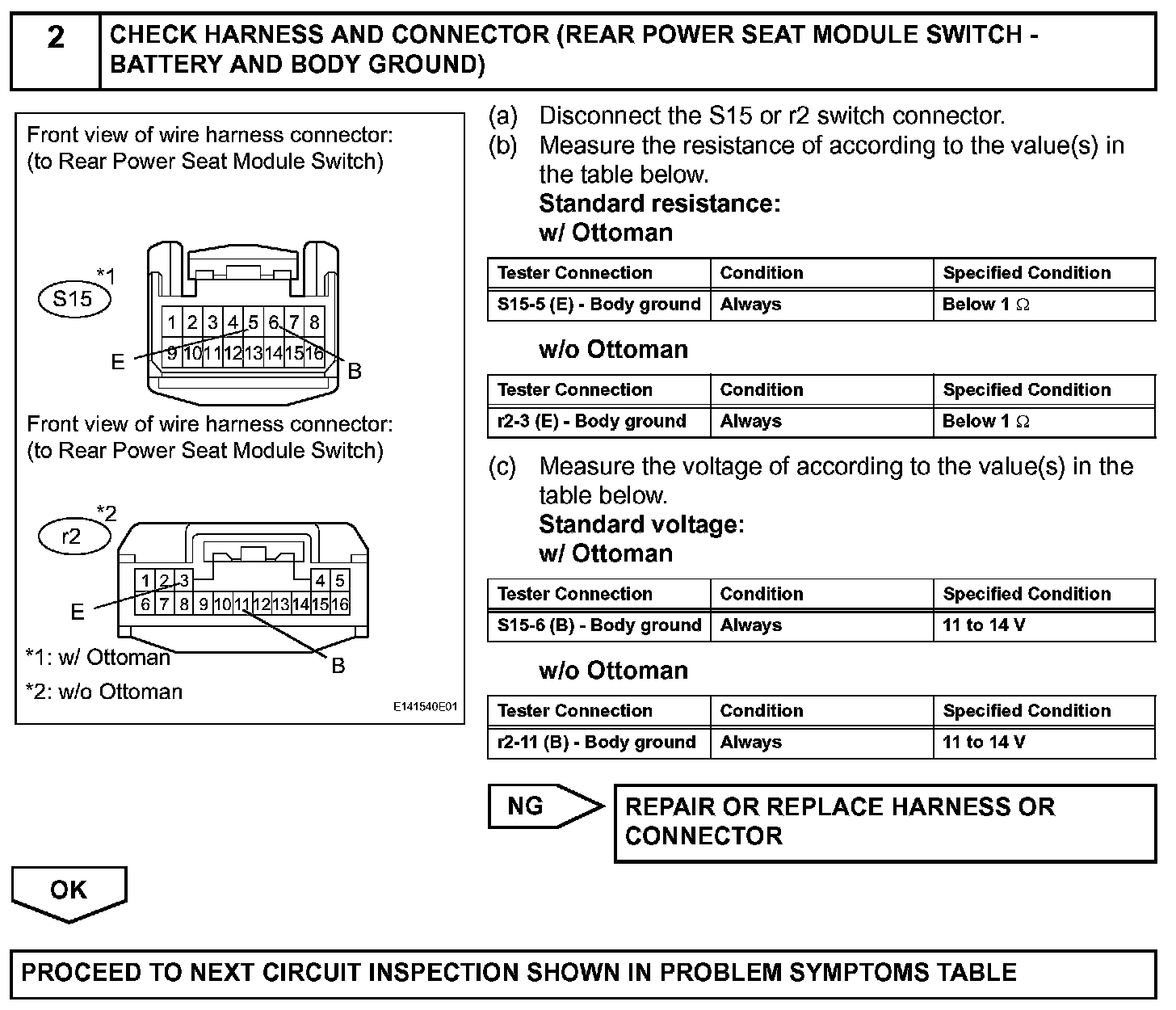 2 CHECK HARNESS AND CONNECTOR (REAR POWER SEAT MODULE SWITCH - BATTERY AND BODY GROUND)

Front view of wire harness connector:
(to Rear Power Seat Module Switch)

S15 *1

1 2 3 4 5 6 7 8
9 10 11 12 13 14 15 16

E B

Front view of wire harness connector:
(to Rear Power Seat Module Switch)

r2 *2

1 2 3 4 5
6 7 8 9 10 11 12 13 14 15 16

E B

*1: w/ Ottoman
*2: w/o Ottoman

E141540E01

(a) Disconnect the S15 or r2 switch connector.
(b) Measure the resistance of according to the value(s) in the table below.
Standard resistance:
w/ Ottoman

| Tester Connection | Condition | Specified Condition |
|---|---|---|
| S15-5 (E) - Body ground | Always | Below 1 $\Omega$ |

w/o Ottoman

| Tester Connection | Condition | Specified Condition |
|---|---|---|
| r2-3 (E) - Body ground | Always | Below 1 $\Omega$ |

(c) Measure the voltage of according to the value(s) in the table below.
Standard voltage:
w/ Ottoman

| Tester Connection | Condition | Specified Condition |
|---|---|---|
| S15-6 (B) - Body ground | Always | 11 to 14 V |

w/o Ottoman

| Tester Connection | Condition | Specified Condition |
|---|---|---|
| r2-11 (B) - Body ground | Always | 11 to 14 V |

NG
REPAIR OR REPLACE HARNESS OR CONNECTOR

OK

PROCEED TO NEXT CIRCUIT INSPECTION SHOWN IN PROBLEM SYMPTOMS TABLE