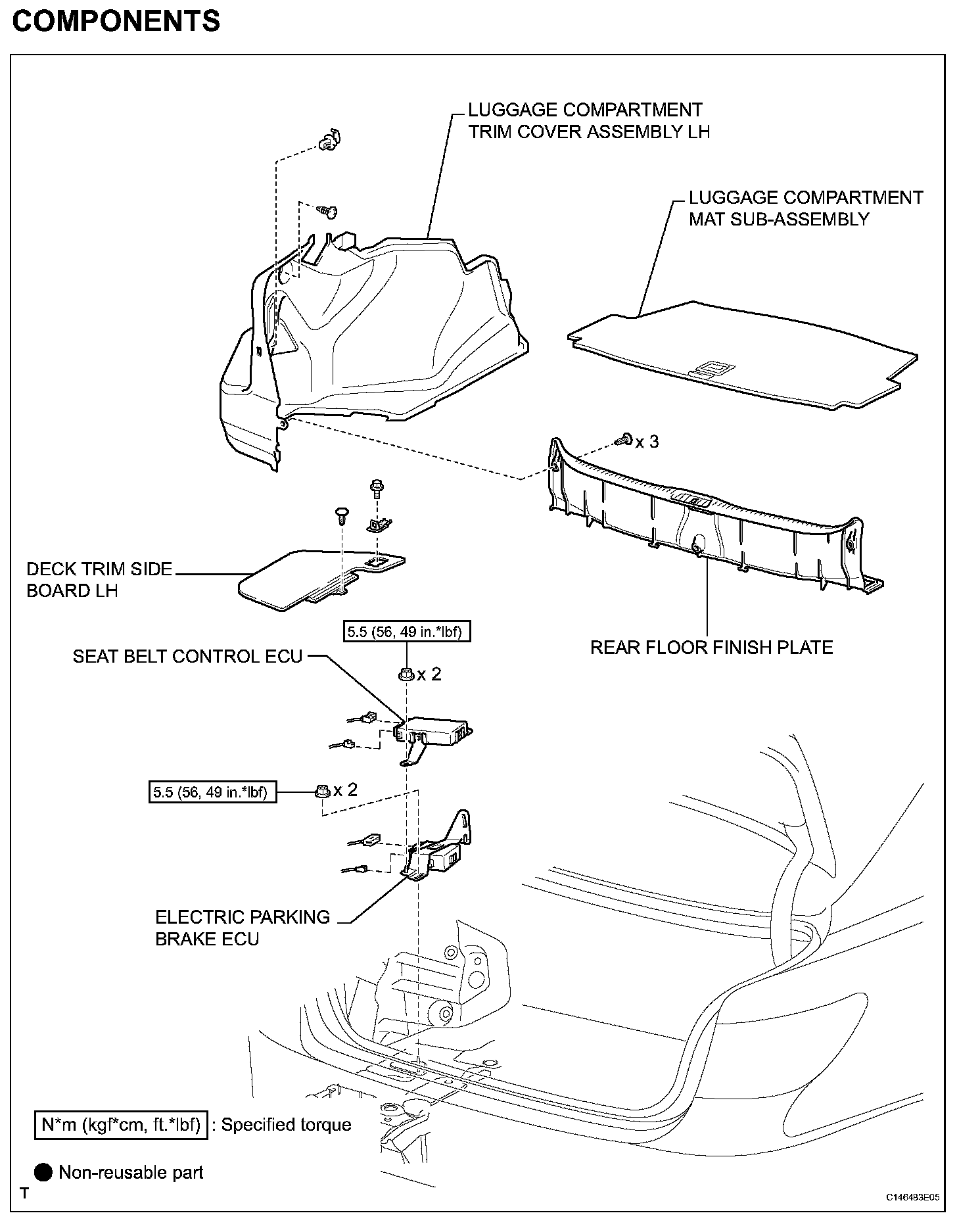 COMPONENTS

LUGGAGE COMPARTMENT TRIM COVER ASSEMBLY LH

LUGGAGE COMPARTMENT MAT SUB-ASSEMBLY

x 3

DECK TRIM SIDE BOARD LH

REAR FLOOR FINISH PLATE

5.5 (56, 49 in.*lbf)

SEAT BELT CONTROL ECU

x 2

5.5 (56, 49 in.*lbf)

x 2

ELECTRIC PARKING BRAKE ECU

N*m (kgf*cm, ft.*lbf) : Specified torque

Non-reusable part

T

C146483E05