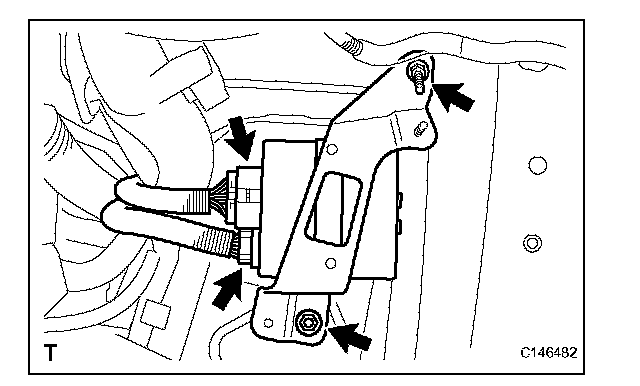 T

C146482