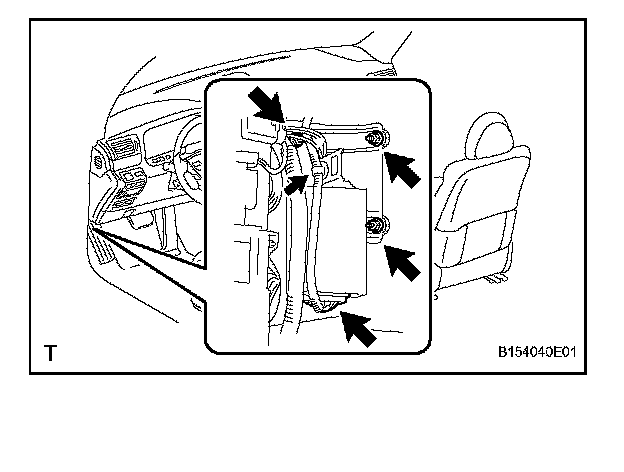 T

B154040E01