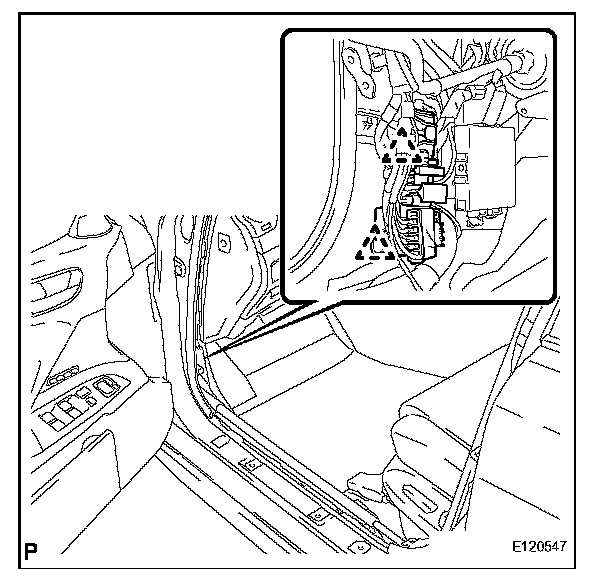 P

E120547