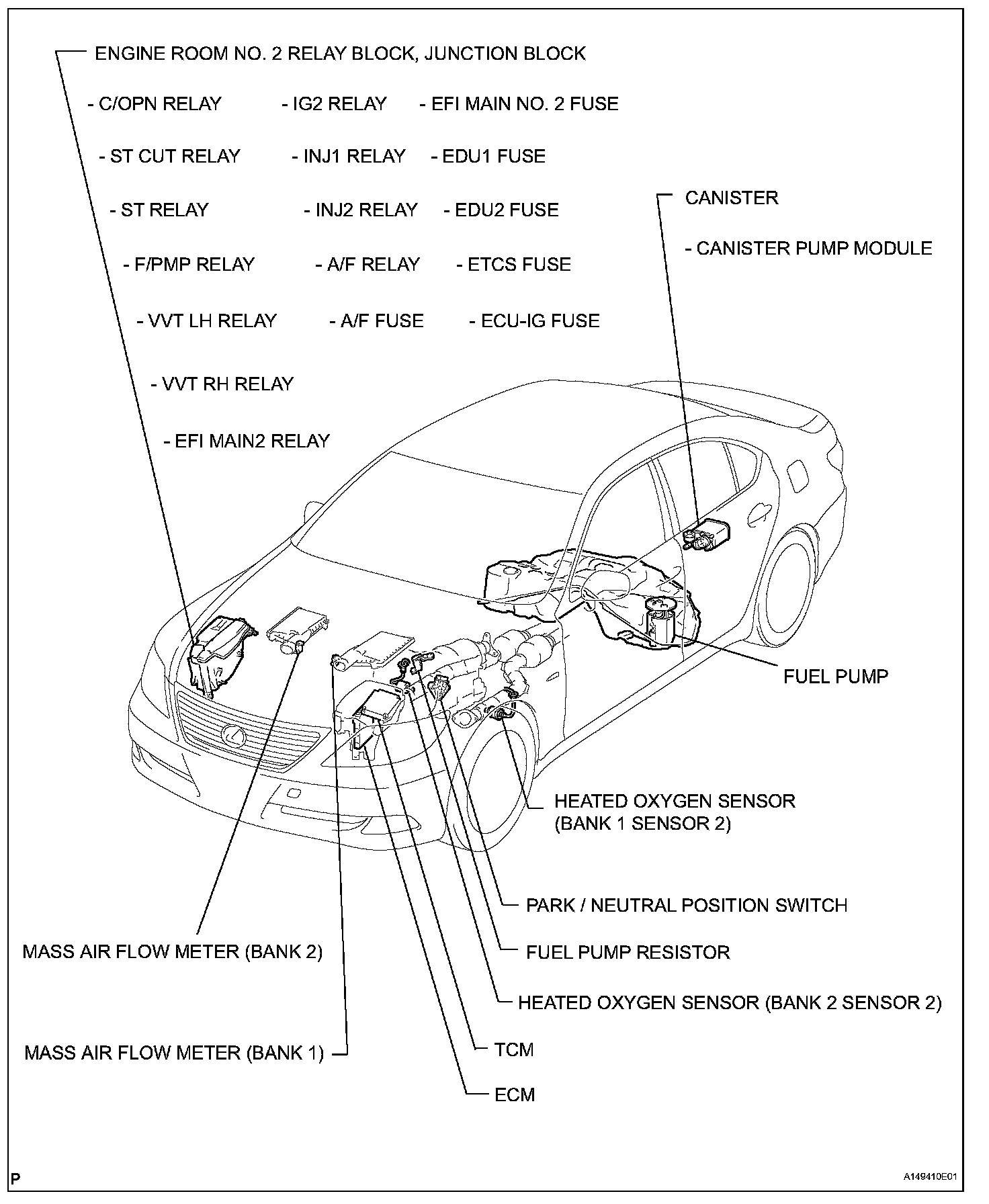 ENGINE ROOM NO. 2 RELAY BLOCK, JUNCTION BLOCK

- C/OPN RELAY
- ST CUT RELAY
- ST RELAY
- F/PMP RELAY
- VVT LH RELAY
- VVT RH RELAY
- EFI MAIN2 RELAY

- IG2 RELAY
- INJ1 RELAY
- INJ2 RELAY
- A/F RELAY
- A/F FUSE

- EFI MAIN NO. 2 FUSE
- EDU1 FUSE
- EDU2 FUSE
- ETCS FUSE
- ECU-IG FUSE

CANISTER

- CANISTER PUMP MODULE

FUEL PUMP

HEATED OXYGEN SENSOR (BANK 1 SENSOR 2)

PARK / NEUTRAL POSITION SWITCH

FUEL PUMP RESISTOR

HEATED OXYGEN SENSOR (BANK 2 SENSOR 2)

TCM

ECM

MASS AIR FLOW METER (BANK 2)

MASS AIR FLOW METER (BANK 1)

P

A149410E01