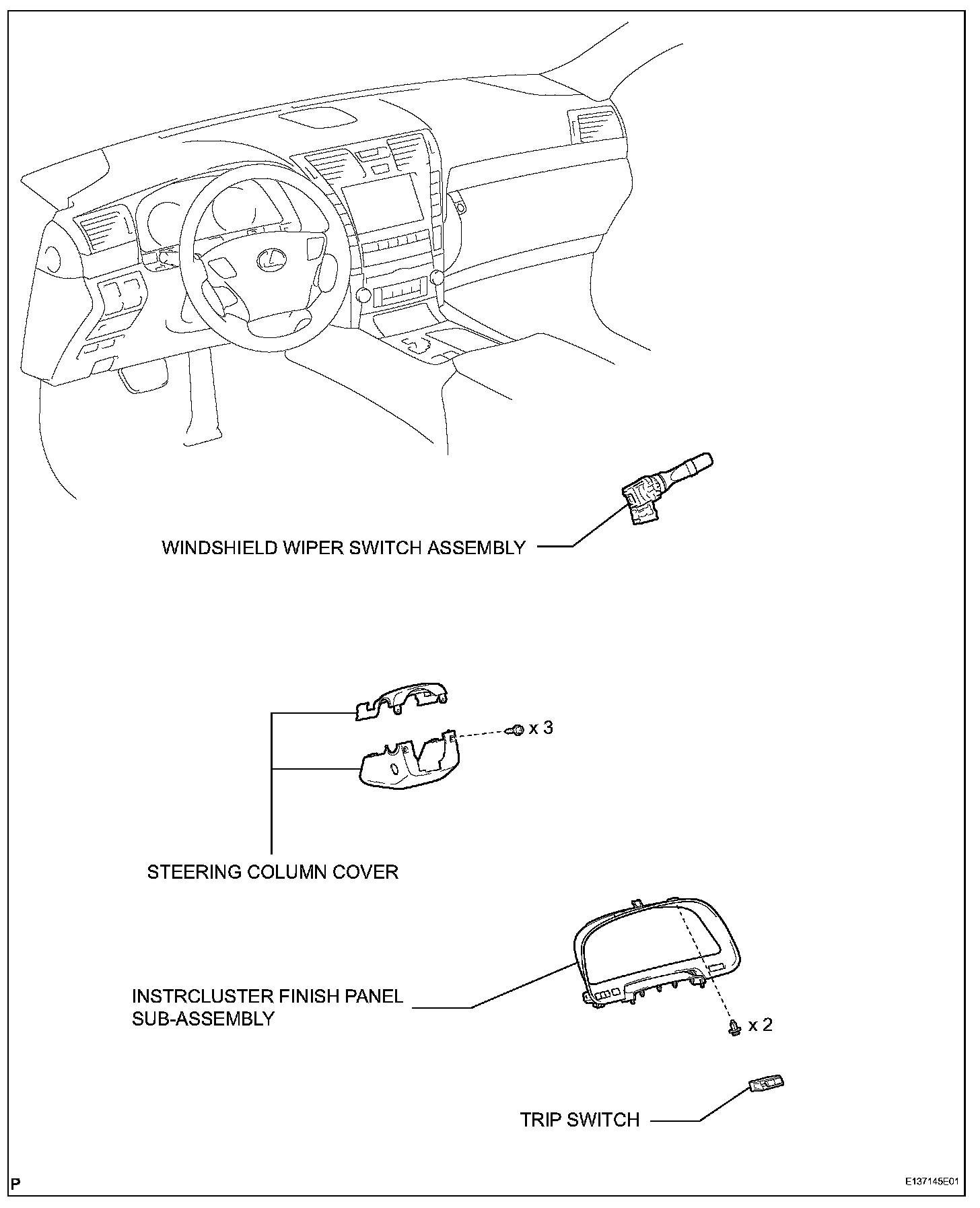 WINDSHIELD WIPER SWITCH ASSEMBLY

x 3

STEERING COLUMN COVER

INSTRCLUSTER FINISH PANEL SUB-ASSEMBLY

x 2

TRIP SWITCH

P

E137145E01