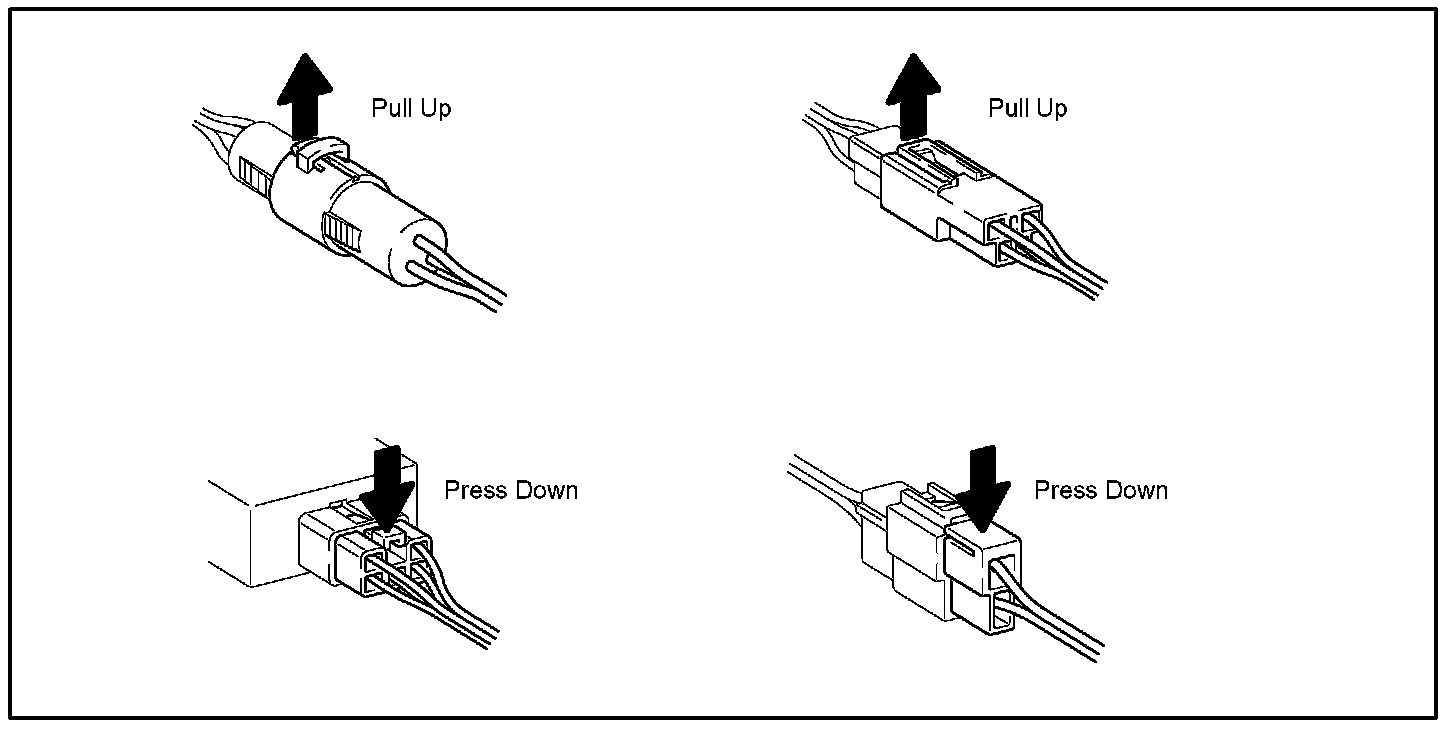 Pull Up

Pull Up

Press Down

Press Down