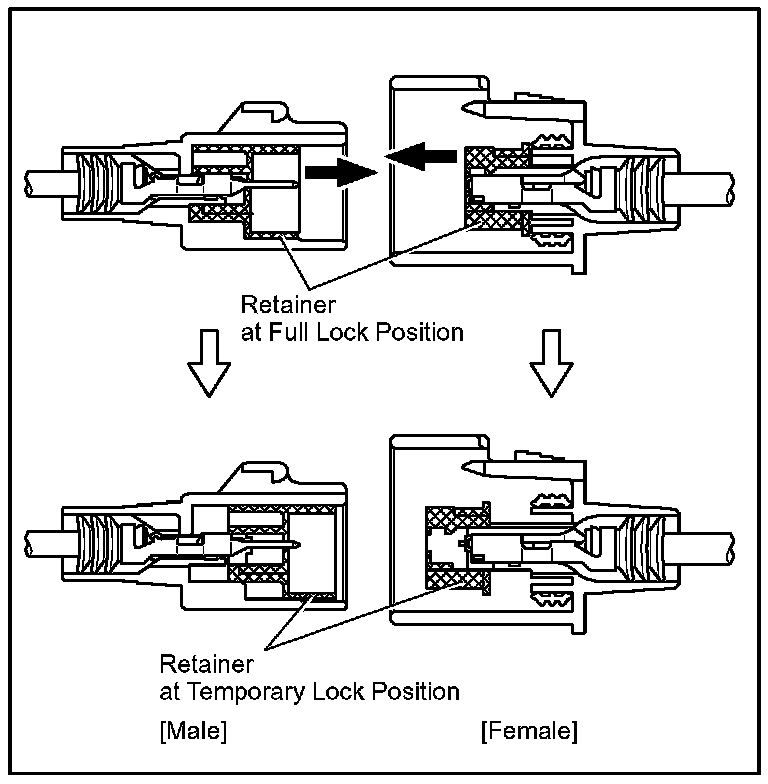 Retainer
at Full Lock Position

Retainer
at Temporary Lock Position

[Male]

[Female]