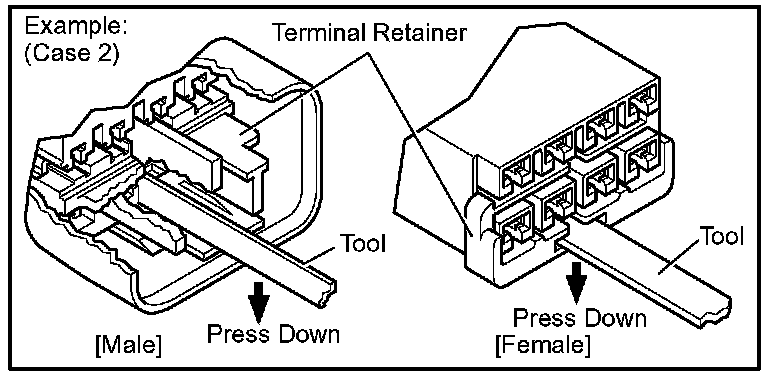 Example:
(Case 2)

Terminal Retainer

Tool

Press Down

[Male]

Tool

Press Down

[Female]