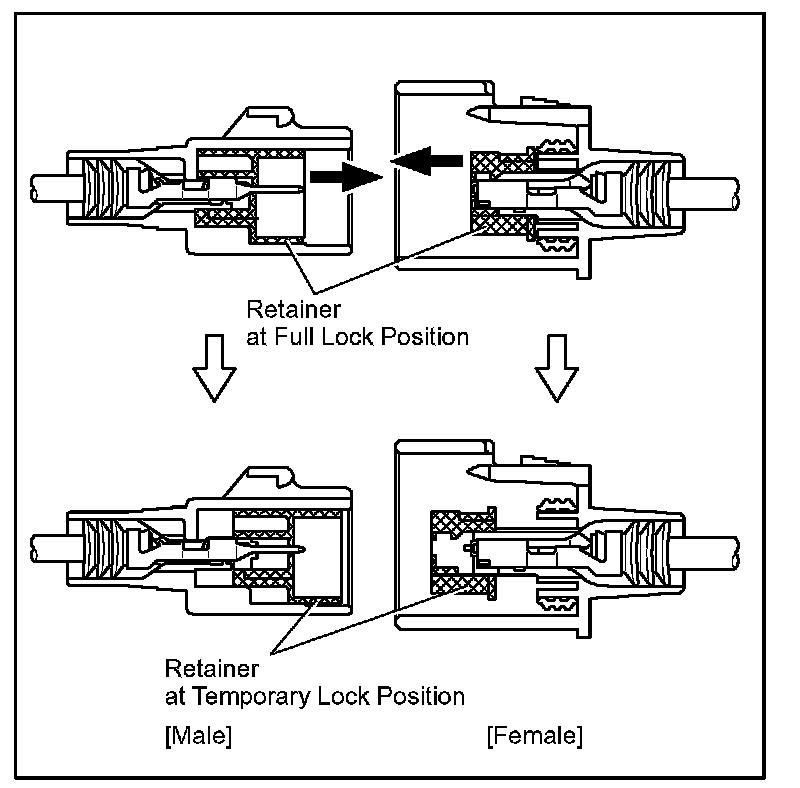 Retainer
at Full Lock Position

Retainer
at Temporary Lock Position

[Male]

[Female]