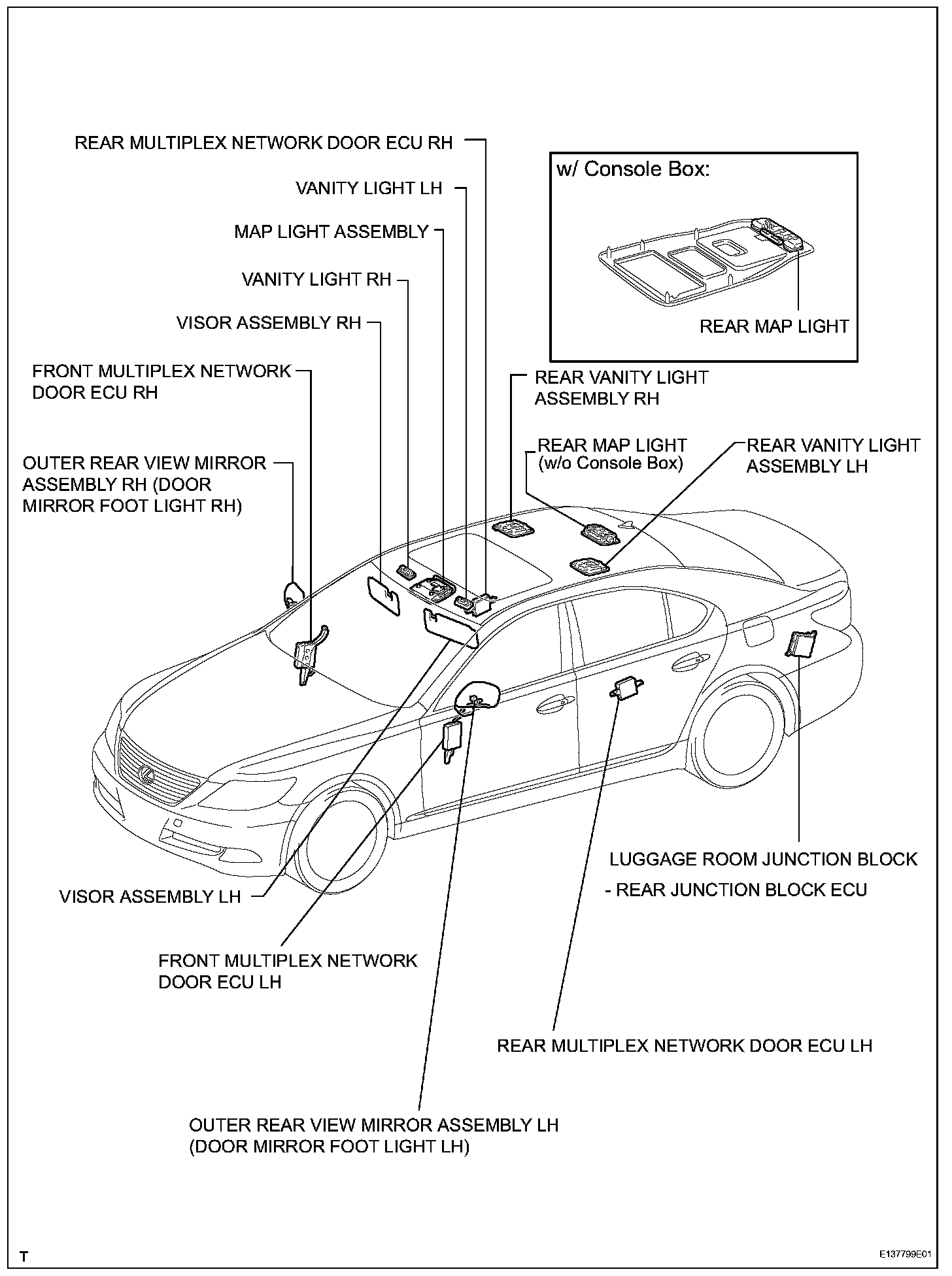 REAR MULTIPLEX NETWORK DOOR ECU RH

VANITY LIGHT LH

MAP LIGHT ASSEMBLY

VANITY LIGHT RH

VISOR ASSEMBLY RH

FRONT MULTIPLEX NETWORK DOOR ECU RH

OUTER REAR VIEW MIRROR ASSEMBLY RH (DOOR MIRROR FOOT LIGHT RH)

w/ Console Box:

REAR MAP LIGHT

REAR VANITY LIGHT ASSEMBLY RH

REAR MAP LIGHT (w/o Console Box)

REAR VANITY LIGHT ASSEMBLY LH

LUGGAGE ROOM JUNCTION BLOCK - REAR JUNCTION BLOCK ECU

VISOR ASSEMBLY LH

FRONT MULTIPLEX NETWORK DOOR ECU LH

REAR MULTIPLEX NETWORK DOOR ECU LH

OUTER REAR VIEW MIRROR ASSEMBLY LH (DOOR MIRROR FOOT LIGHT LH)

T

E137799E01