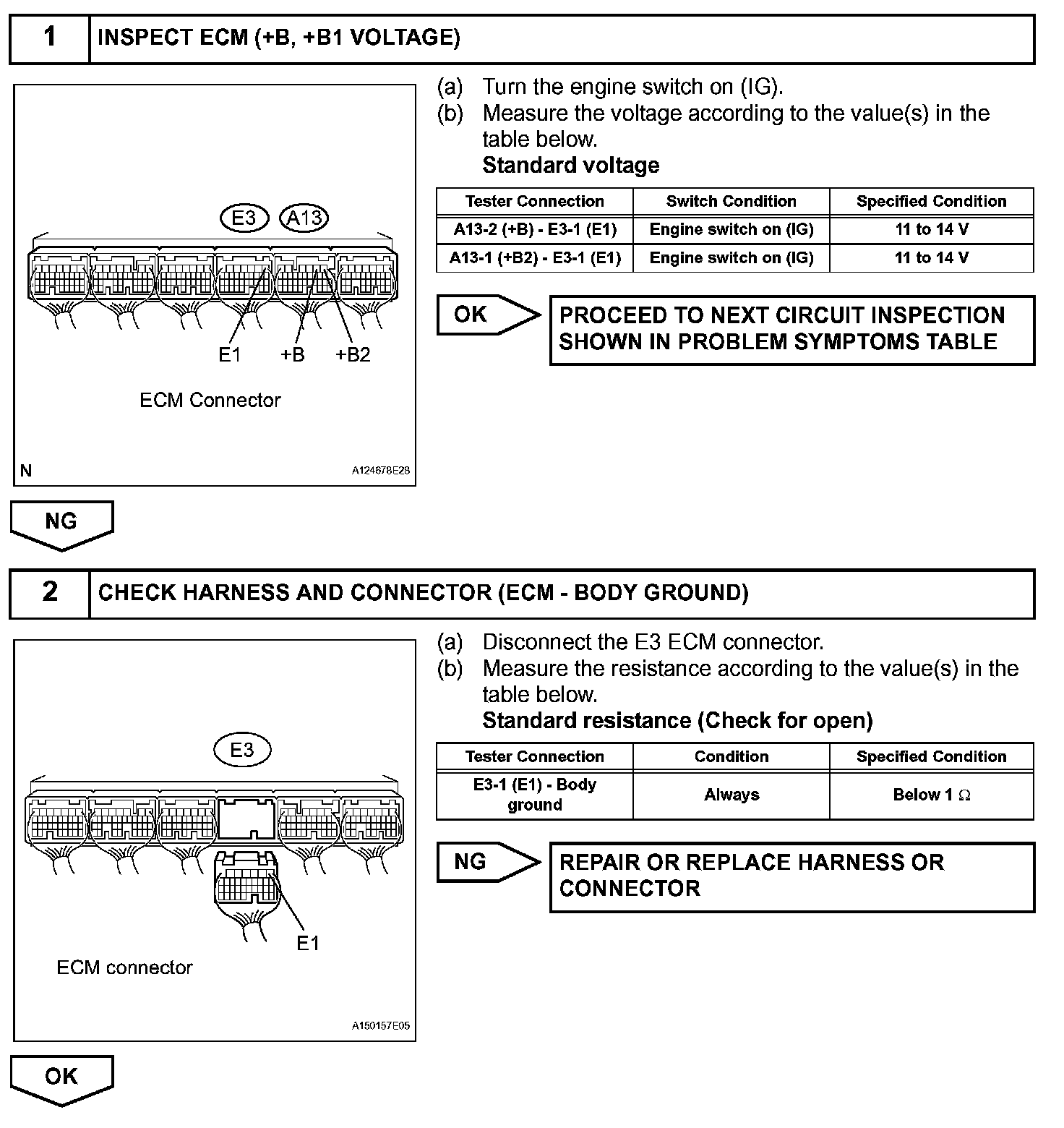 1 INSPECT ECM (+B, +B1 VOLTAGE)

E3 A13

E1 +B +B2

ECM Connector

N A124678E28

(a) Turn the engine switch on (IG).
(b) Measure the voltage according to the value(s) in the table below.
Standard voltage

| Tester Connection | Switch Condition | Specified Condition |
|---|---|---|
| A13-2 (+B) - E3-1 (E1) | Engine switch on (IG) | 11 to 14 V |
| A13-1 (+B2) - E3-1 (E1) | Engine switch on (IG) | 11 to 14 V |

OK PROCEED TO NEXT CIRCUIT INSPECTION SHOWN IN PROBLEM SYMPTOMS TABLE

NG

2 CHECK HARNESS AND CONNECTOR (ECM - BODY GROUND)

E3

E1

ECM connector

A150157E05

(a) Disconnect the E3 ECM connector.
(b) Measure the resistance according to the value(s) in the table below.
Standard resistance (Check for open)

| Tester Connection | Condition | Specified Condition |
|---|---|---|
| E3-1 (E1) - Body ground | Always | Below 1 $\Omega$ |

NG REPAIR OR REPLACE HARNESS OR CONNECTOR

OK