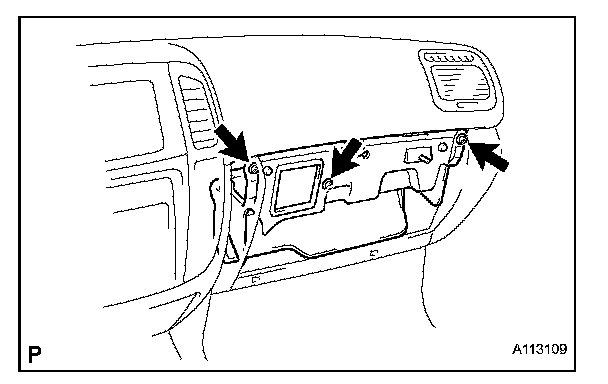 P

A113109