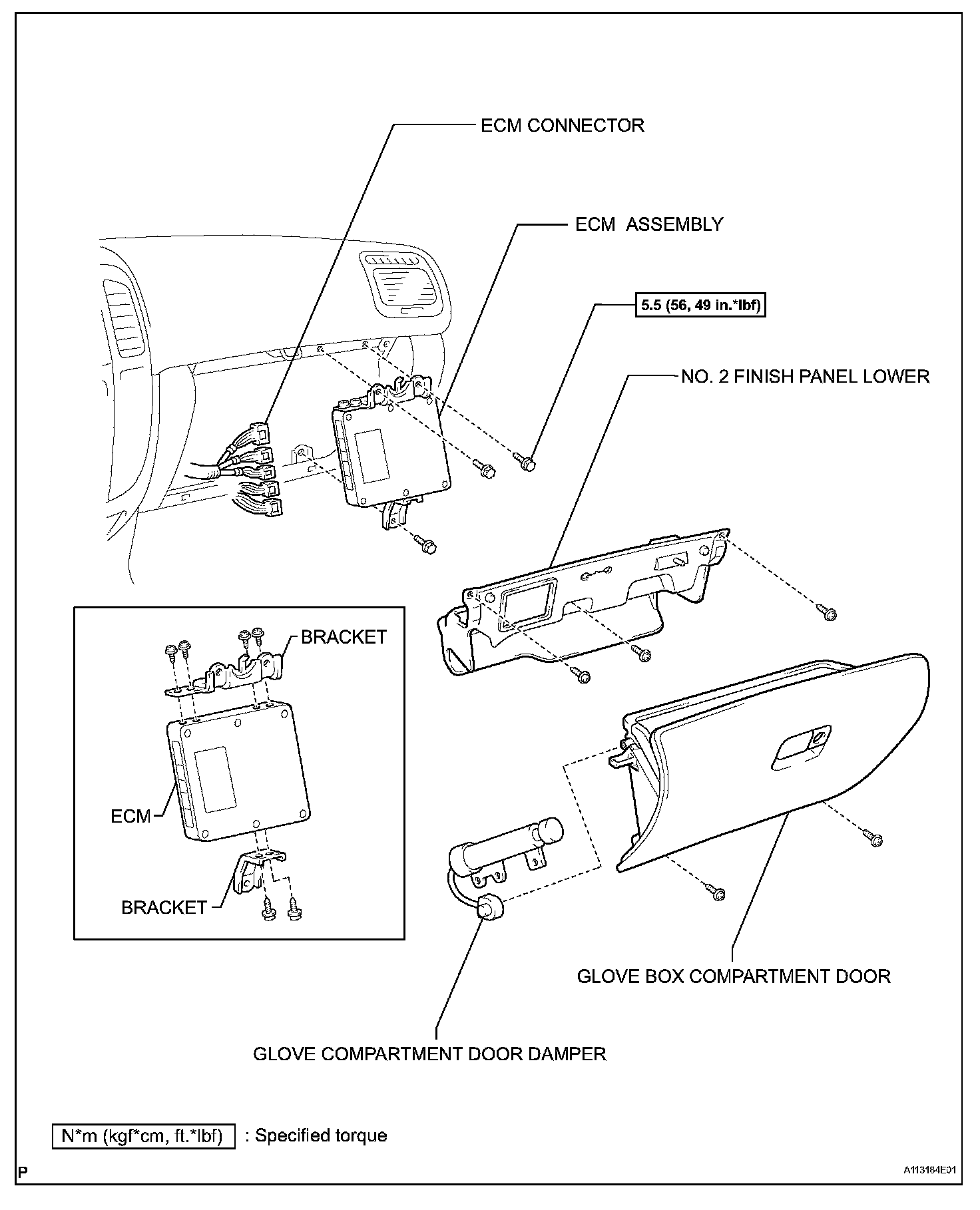 ECM CONNECTOR

ECM ASSEMBLY

5.5 (56, 49 in.*lbf)

NO. 2 FINISH PANEL LOWER

BRACKET

ECM

BRACKET

GLOVE BOX COMPARTMENT DOOR

GLOVE COMPARTMENT DOOR DAMPER

N*m (kgf*cm, ft.*lbf) : Specified torque

P

A113184E01