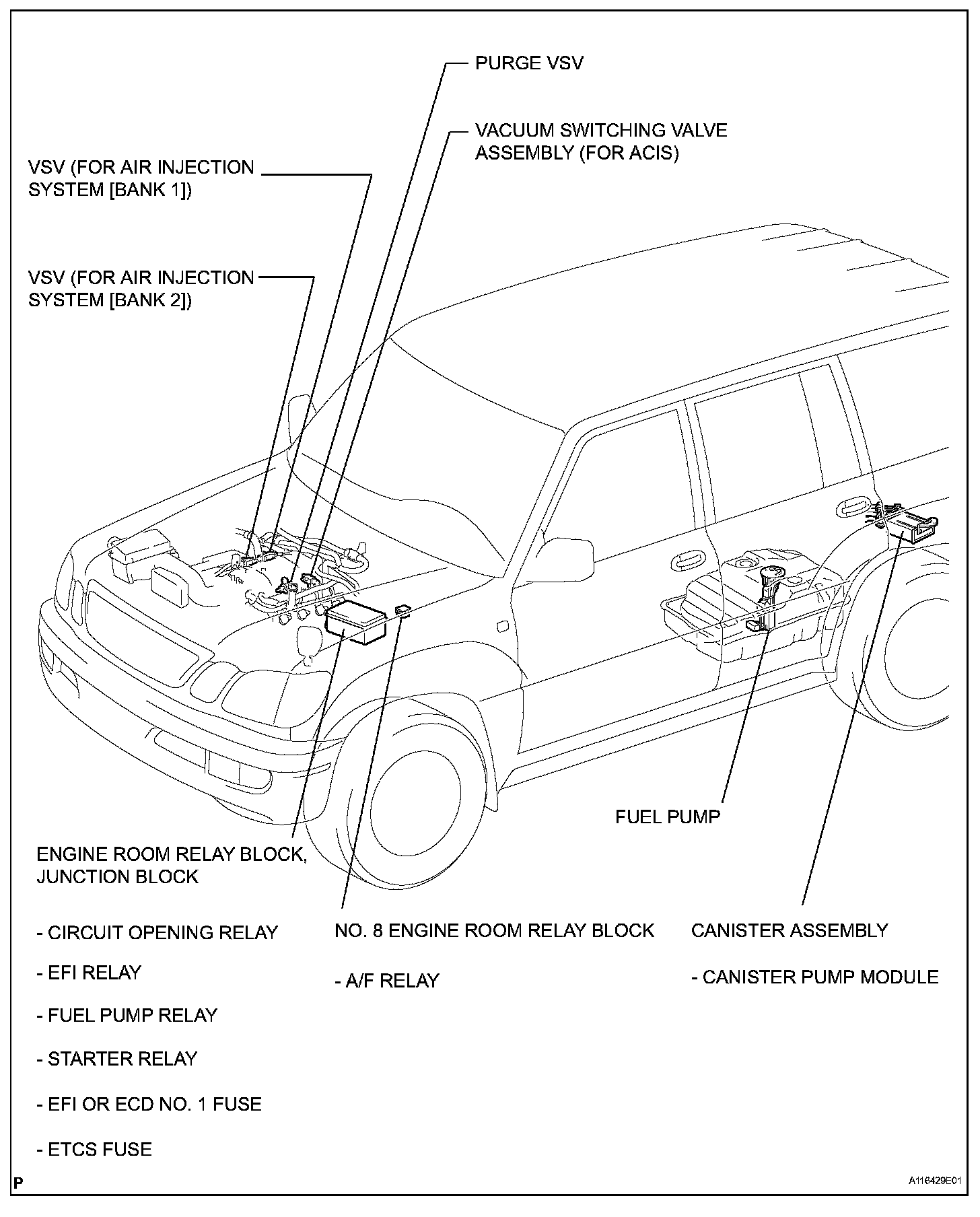 PURGE VSV

VACUUM SWITCHING VALVE ASSEMBLY (FOR ACIS)

VSV (FOR AIR INJECTION SYSTEM [BANK 1])

VSV (FOR AIR INJECTION SYSTEM [BANK 2])

FUEL PUMP

ENGINE ROOM RELAY BLOCK, JUNCTION BLOCK

- CIRCUIT OPENING RELAY

- EFI RELAY

- FUEL PUMP RELAY

- STARTER RELAY

- EFI OR ECD NO. 1 FUSE

- ETCS FUSE

NO. 8 ENGINE ROOM RELAY BLOCK

- A/F RELAY

CANISTER ASSEMBLY

- CANISTER PUMP MODULE

P

A116429E01