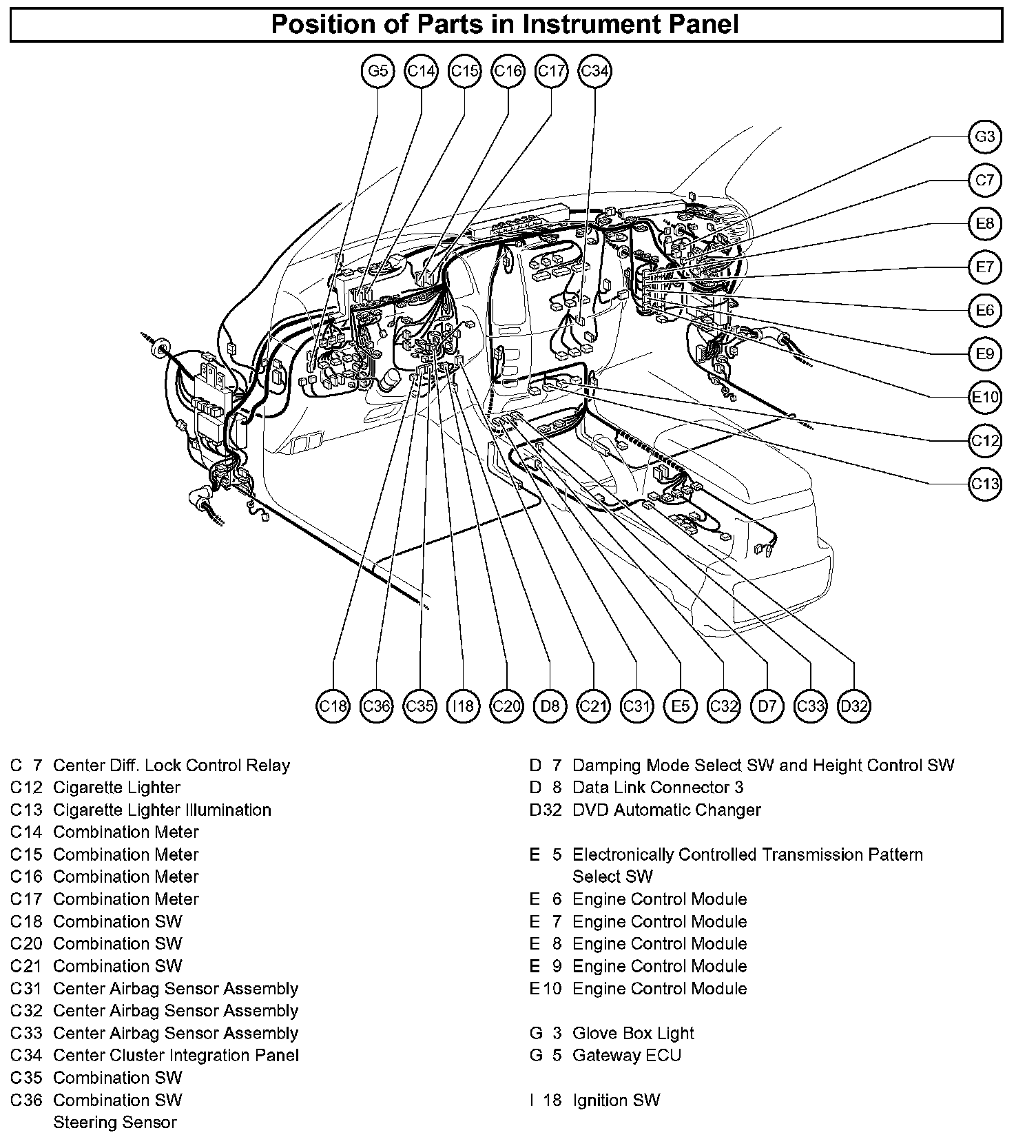 Position of Parts in Instrument Panel

G5 C14 C15 C16 C17 C34

G3
C7
E8
E7
E6
E9
E10
C12
C13

C18 C36 C35 I18 C20 D8 C21 C31 E5 C32 D7 C33 D32

C 7 Center Diff. Lock Control Relay
C12 Cigarette Lighter
C13 Cigarette Lighter Illumination
C14 Combination Meter
C15 Combination Meter
C16 Combination Meter
C17 Combination Meter
C18 Combination SW
C20 Combination SW
C21 Combination SW
C31 Center Airbag Sensor Assembly
C32 Center Airbag Sensor Assembly
C33 Center Airbag Sensor Assembly
C34 Center Cluster Integration Panel
C35 Combination SW
C36 Combination SW
Steering Sensor

D 7 Damping Mode Select SW and Height Control SW
D 8 Data Link Connector 3
D32 DVD Automatic Changer

E 5 Electronically Controlled Transmission Pattern Select SW
E 6 Engine Control Module
E 7 Engine Control Module
E 8 Engine Control Module
E 9 Engine Control Module
E10 Engine Control Module

G 3 Glove Box Light
G 5 Gateway ECU

I 18 Ignition SW