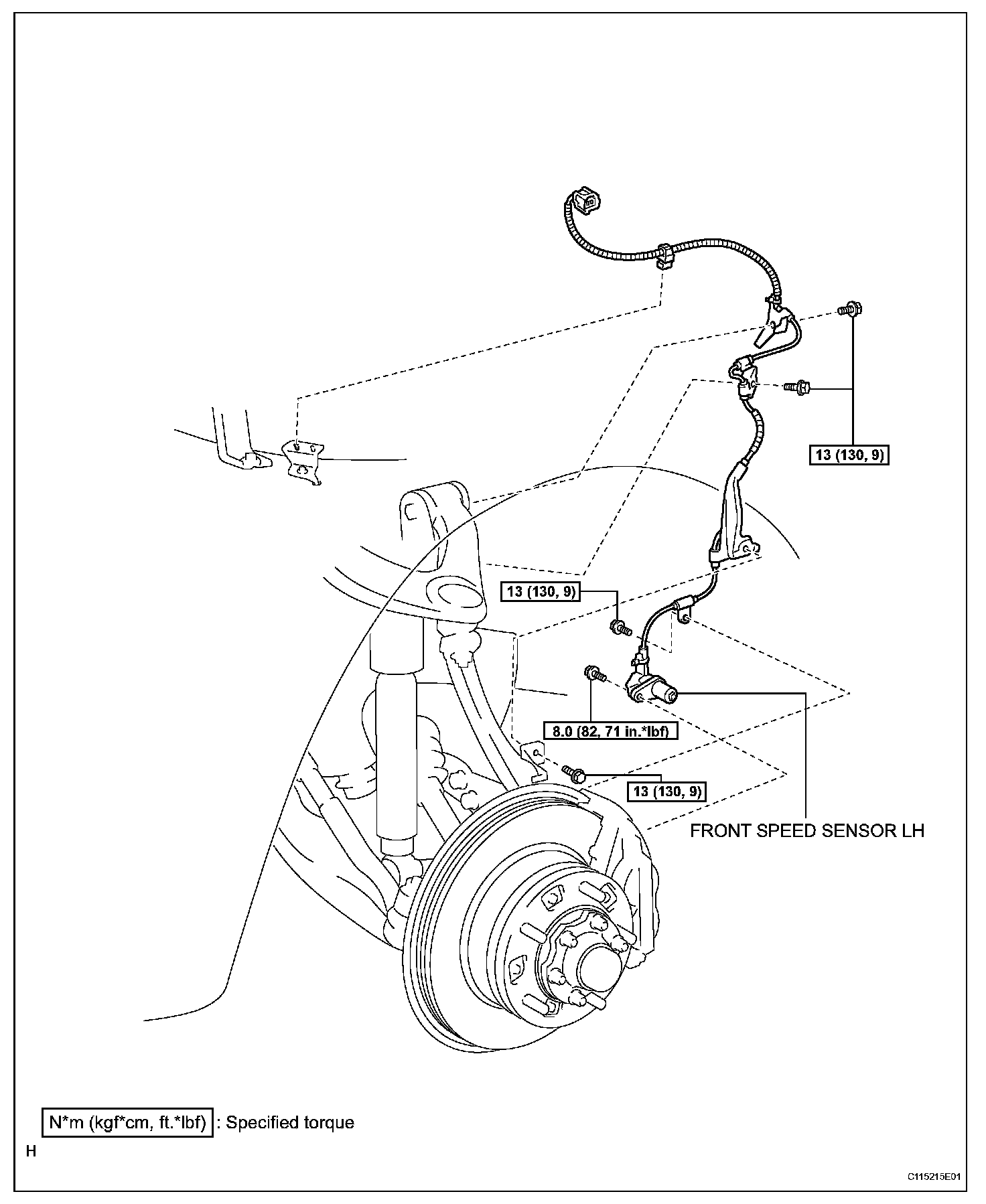 13 (130, 9)

13 (130, 9)

8.0 (82, 71 in.*lbf)

13 (130, 9)

FRONT SPEED SENSOR LH

N*m (kgf*cm, ft.*lbf) : Specified torque

H

C115215E01