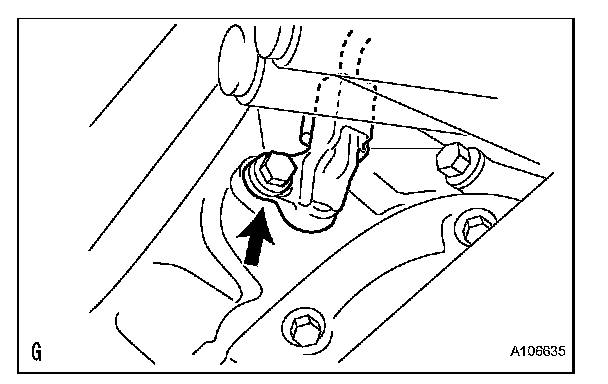 G

A106635