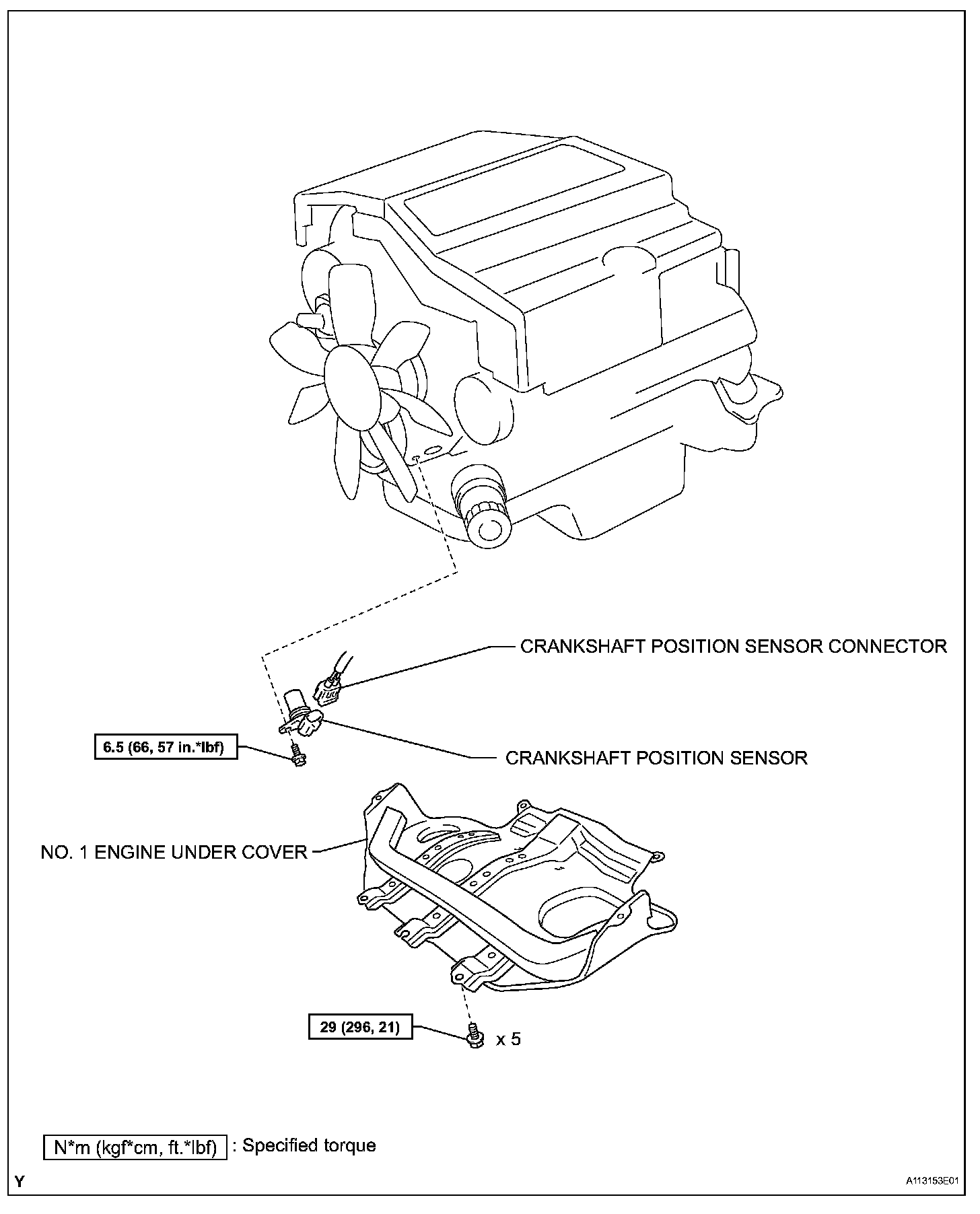 CRANKSHAFT POSITION SENSOR CONNECTOR

6.5 (66, 57 in.*lbf)

CRANKSHAFT POSITION SENSOR

NO. 1 ENGINE UNDER COVER

29 (296, 21)

x 5

N*m (kgf*cm, ft.*lbf) : Specified torque

Y

A113153E01