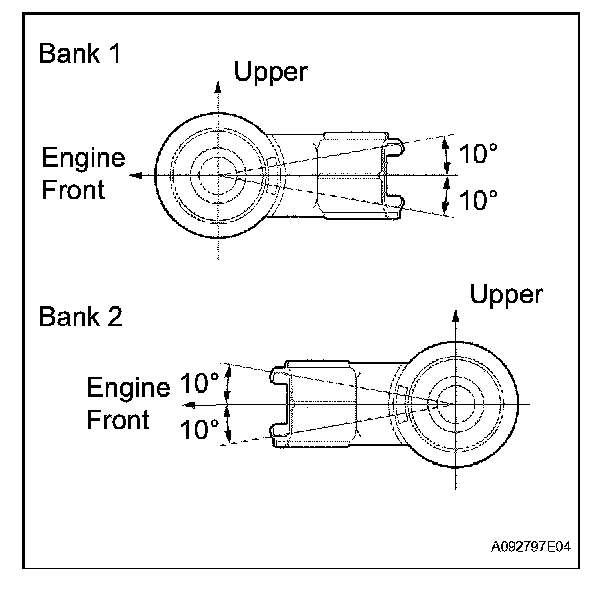 Bank 1

Upper

Engine Front

10°

10°

Bank 2

Upper

Engine Front

10°

10°

A092797E04