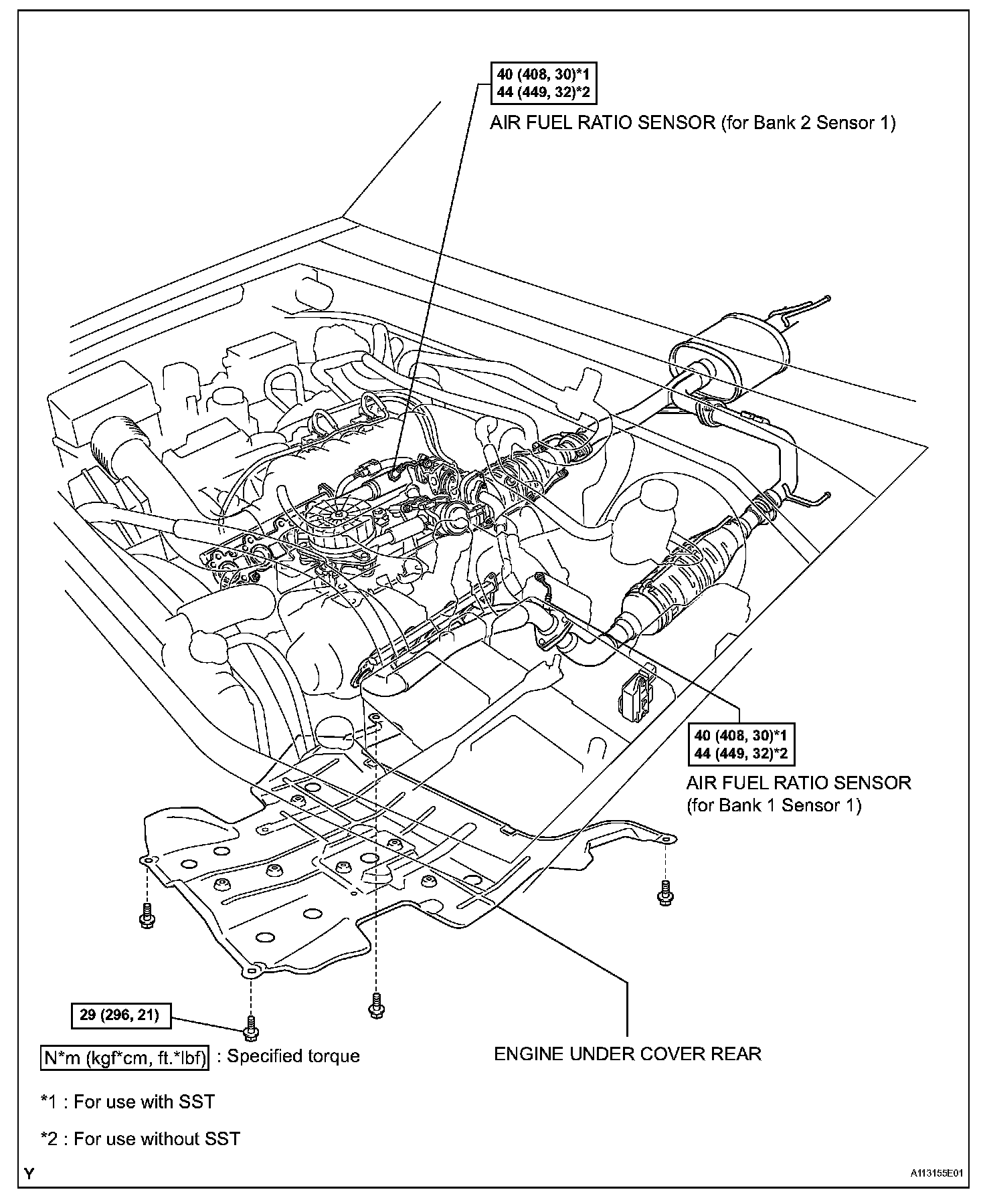 40 (408, 30)*1
44 (449, 32)*2

AIR FUEL RATIO SENSOR (for Bank 2 Sensor 1)

40 (408, 30)*1
44 (449, 32)*2

AIR FUEL RATIO SENSOR
(for Bank 1 Sensor 1)

29 (296, 21)

N*m (kgf*cm, ft.*lbf) : Specified torque

ENGINE UNDER COVER REAR

*1 : For use with SST

*2 : For use without SST

Y

A113155E01