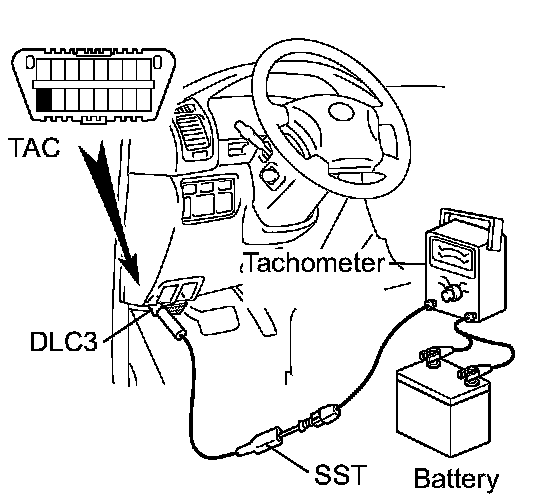 TAC

Tachometer

DLC3

SST

Battery