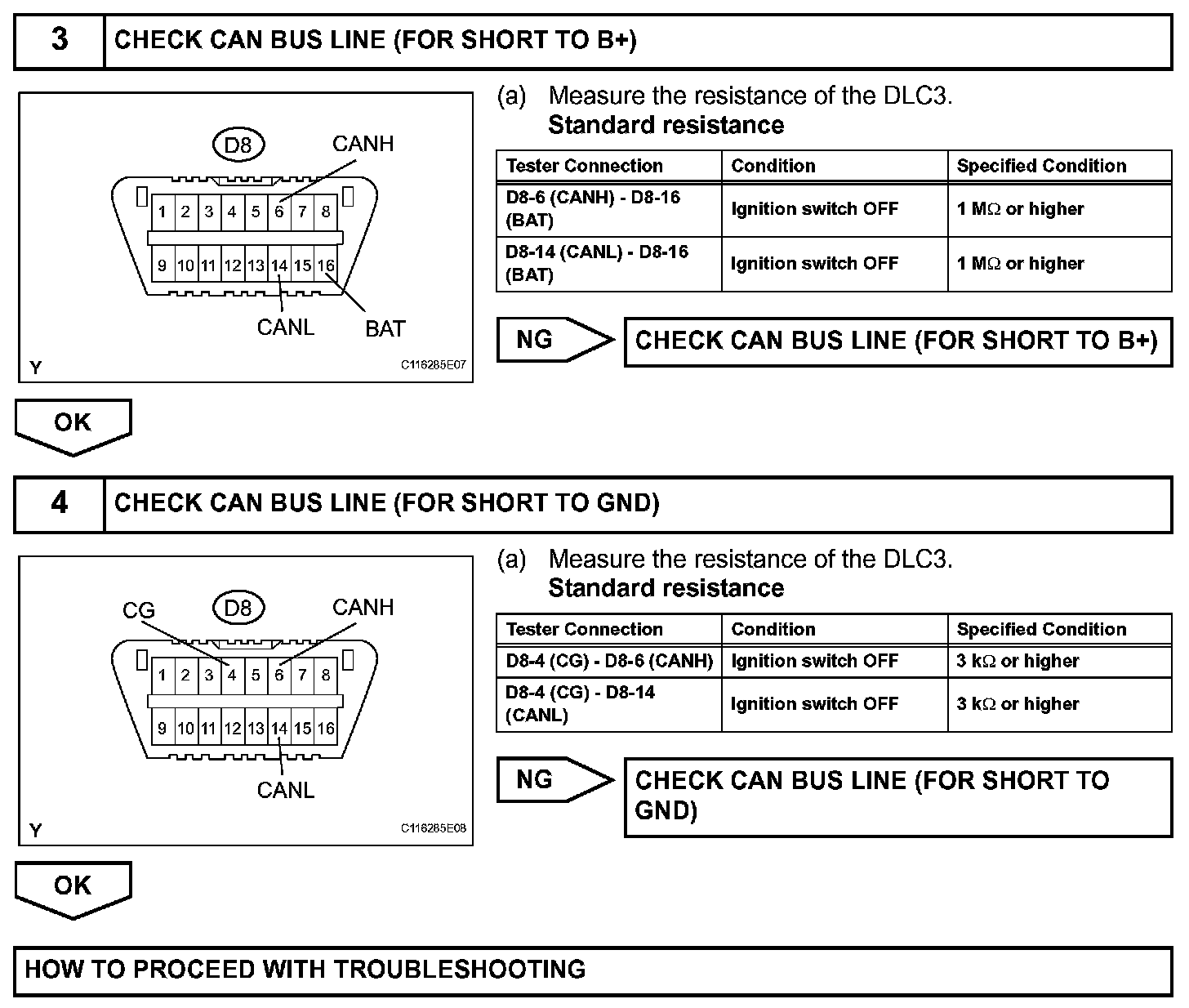 3 CHECK CAN BUS LINE (FOR SHORT TO B+)

D8
CANH
1 2 3 4 5 6 7 8
9 10 11 12 13 14 15 16
CANL
BAT
Y
C116285E07

(a) Measure the resistance of the DLC3.
Standard resistance

| Tester Connection | Condition | Specified Condition |
|---|---|---|
| D8-6 (CANH) - D8-16 (BAT) | Ignition switch OFF | 1 MΩ or higher |
| D8-14 (CANL) - D8-16 (BAT) | Ignition switch OFF | 1 MΩ or higher |

NG

CHECK CAN BUS LINE (FOR SHORT TO B+)

OK

4 CHECK CAN BUS LINE (FOR SHORT TO GND)

CG
D8
CANH
1 2 3 4 5 6 7 8
9 10 11 12 13 14 15 16
CANL
Y
C116285E08

(a) Measure the resistance of the DLC3.
Standard resistance

| Tester Connection | Condition | Specified Condition |
|---|---|---|
| D8-4 (CG) - D8-6 (CANH) | Ignition switch OFF | 3 kΩ or higher |
| D8-4 (CG) - D8-14 (CANL) | Ignition switch OFF | 3 kΩ or higher |

NG

CHECK CAN BUS LINE (FOR SHORT TO GND)

OK

HOW TO PROCEED WITH TROUBLESHOOTING