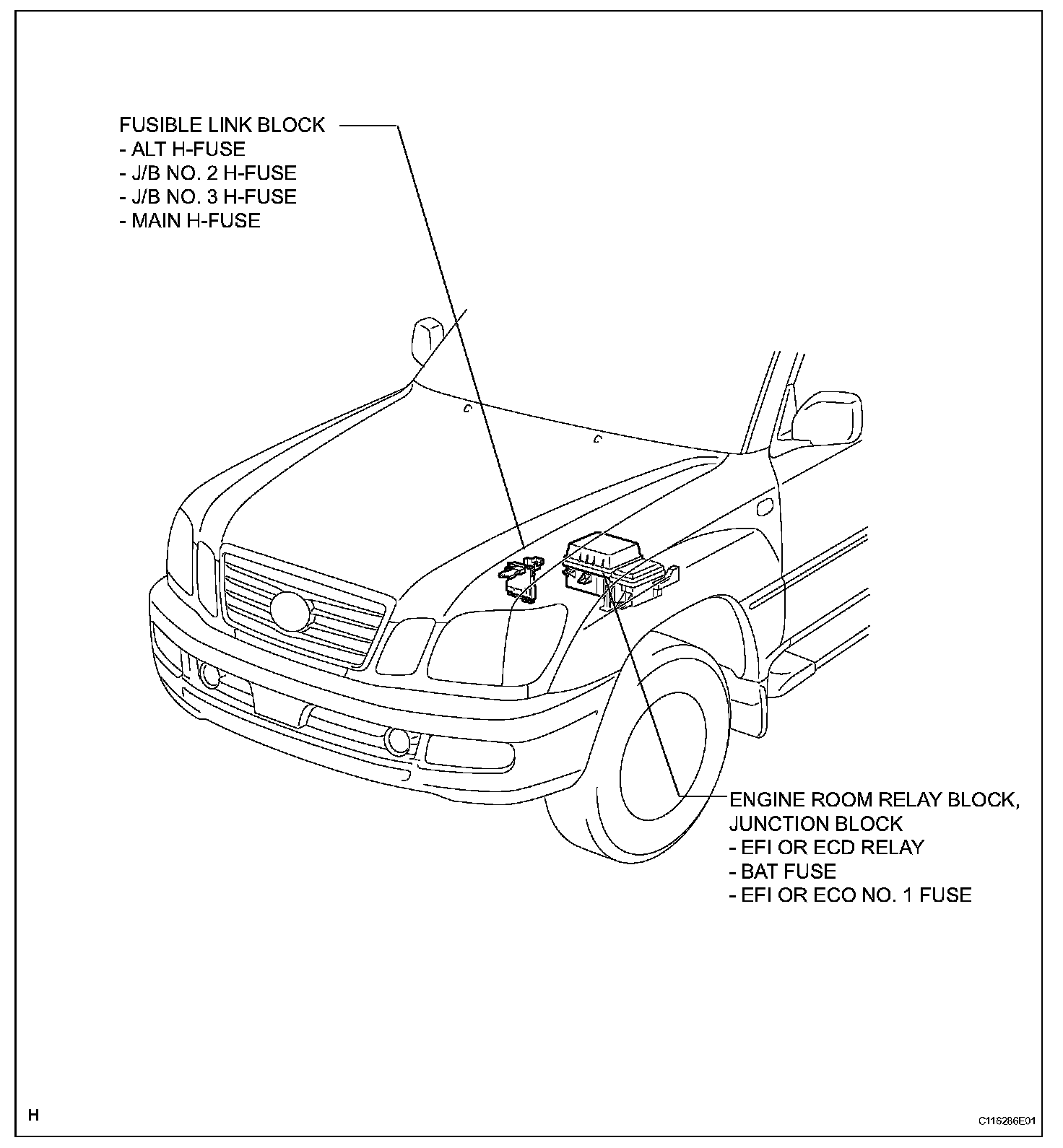 FUSIBLE LINK BLOCK
- ALT H-FUSE
- J/B NO. 2 H-FUSE
- J/B NO. 3 H-FUSE
- MAIN H-FUSE

ENGINE ROOM RELAY BLOCK, JUNCTION BLOCK
- EFI OR ECD RELAY
- BAT FUSE
- EFI OR ECO NO. 1 FUSE

H

C116286E01