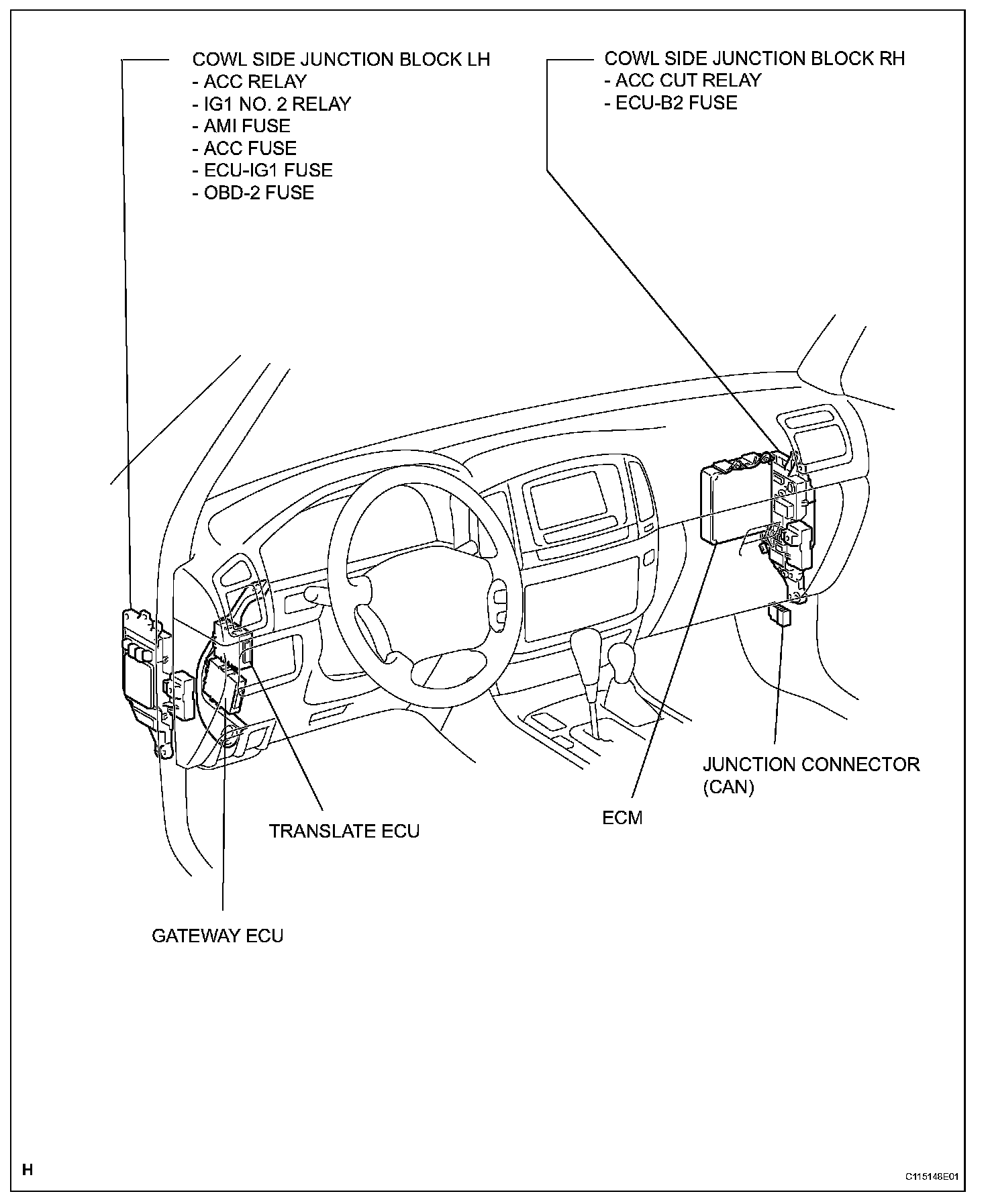 COWL SIDE JUNCTION BLOCK LH
- ACC RELAY
- IG1 NO. 2 RELAY
- AMI FUSE
- ACC FUSE
- ECU-IG1 FUSE
- OBD-2 FUSE

COWL SIDE JUNCTION BLOCK RH
- ACC CUT RELAY
- ECU-B2 FUSE

JUNCTION CONNECTOR (CAN)

ECM

TRANSLATE ECU

GATEWAY ECU

H

C115148E01