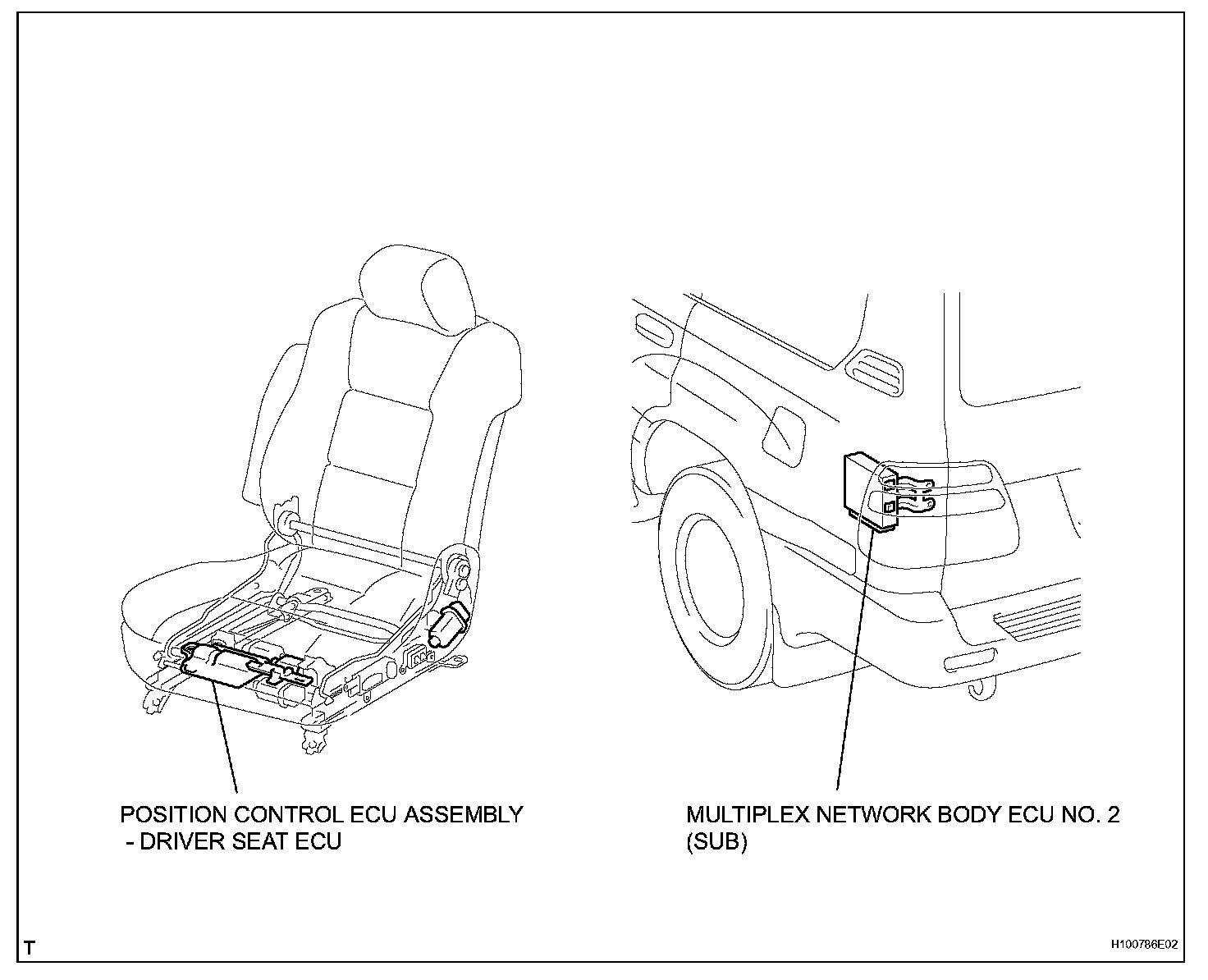 POSITION CONTROL ECU ASSEMBLY
- DRIVER SEAT ECU

MULTIPLEX NETWORK BODY ECU NO. 2
(SUB)

T

H100786E02