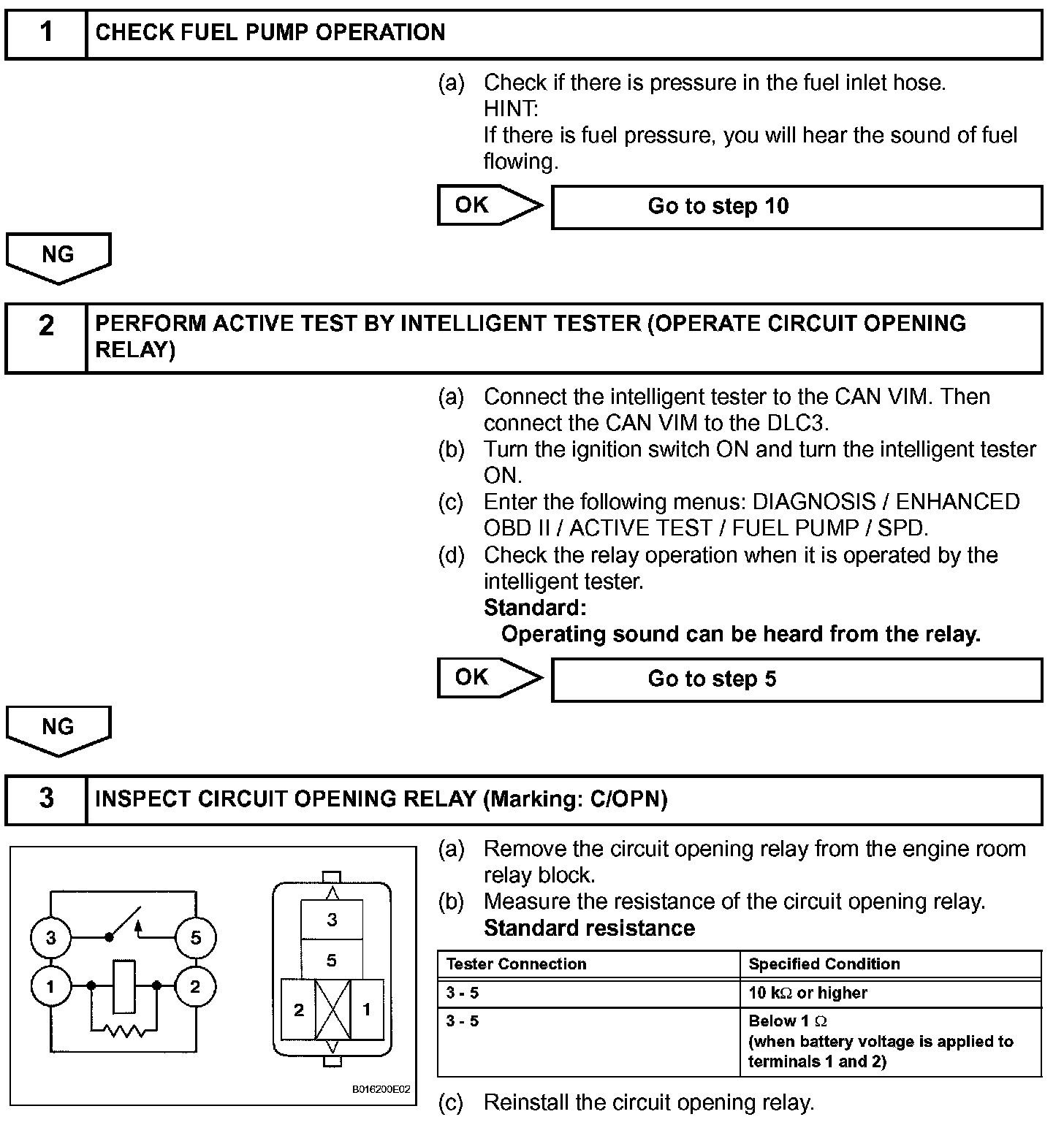 1 CHECK FUEL PUMP OPERATION

(a) Check if there is pressure in the fuel inlet hose.
HINT:
If there is fuel pressure, you will hear the sound of fuel flowing.

OK Go to step 10

NG

2 PERFORM ACTIVE TEST BY INTELLIGENT TESTER (OPERATE CIRCUIT OPENING RELAY)

(a) Connect the intelligent tester to the CAN VIM. Then connect the CAN VIM to the DLC3.
(b) Turn the ignition switch ON and turn the intelligent tester ON.
(c) Enter the following menus: DIAGNOSIS / ENHANCED OBD II / ACTIVE TEST / FUEL PUMP / SPD.
(d) Check the relay operation when it is operated by the intelligent tester.
Standard:
Operating sound can be heard from the relay.

OK Go to step 5

NG

3 INSPECT CIRCUIT OPENING RELAY (Marking: C/OPN)

3 5 1 2
3 5 2 1
B016200E02

(a) Remove the circuit opening relay from the engine room relay block.
(b) Measure the resistance of the circuit opening relay.
Standard resistance

| Tester Connection | Specified Condition |
|---|---|
| 3 - 5 | 10 k$\Omega$ or higher |
| 3 - 5 | Below 1 $\Omega$ (when battery voltage is applied to terminals 1 and 2) |

(c) Reinstall the circuit opening relay.