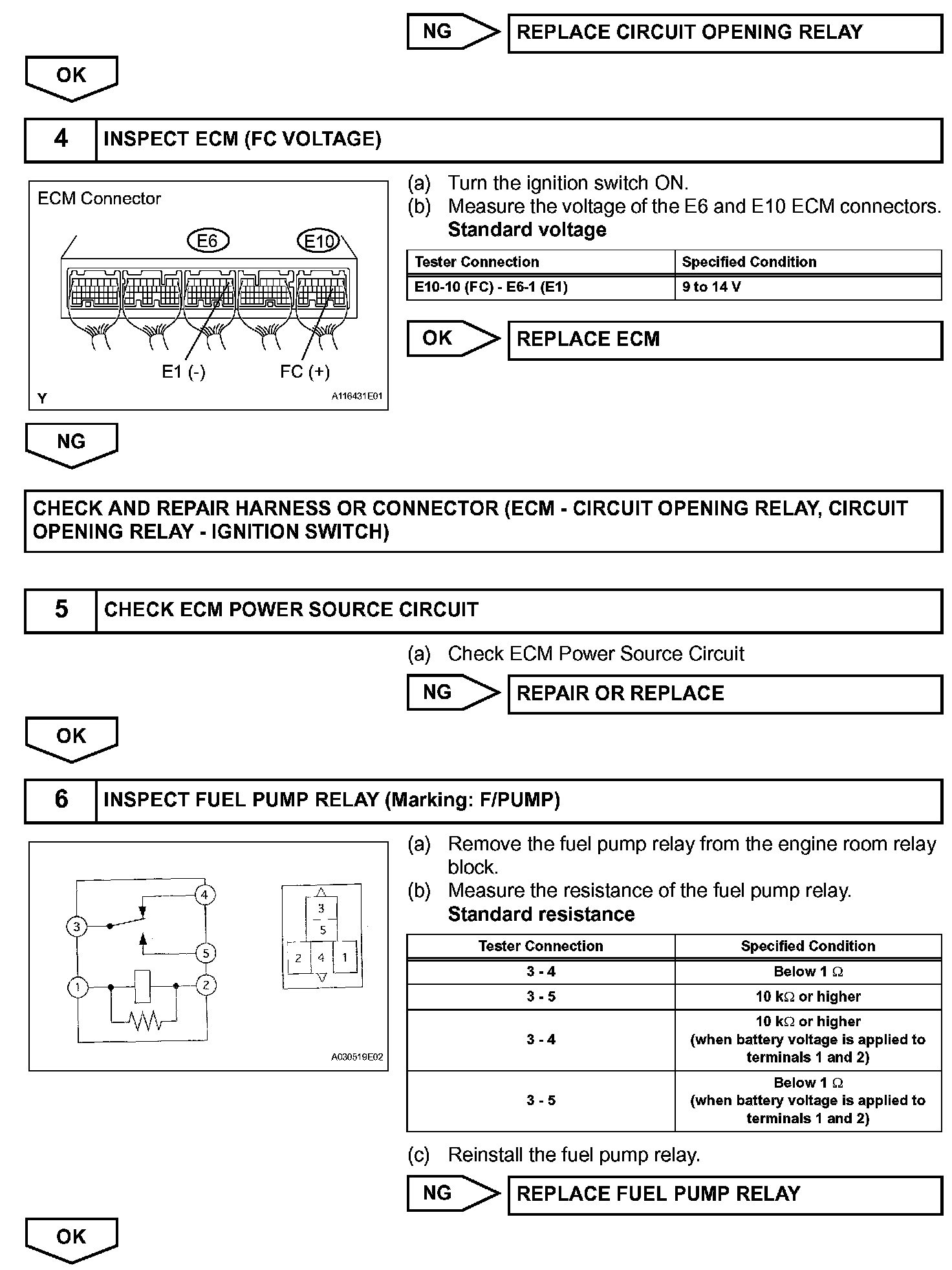 NG REPLACE CIRCUIT OPENING RELAY

OK

4 INSPECT ECM (FC VOLTAGE)

ECM Connector

E6 E10

E1 (-) FC (+)

Y A116431E01

(a) Turn the ignition switch ON.
(b) Measure the voltage of the E6 and E10 ECM connectors.
Standard voltage

| Tester Connection | Specified Condition |
|---|---|
| E10-10 (FC) - E6-1 (E1) | 9 to 14 V |

OK REPLACE ECM

NG

CHECK AND REPAIR HARNESS OR CONNECTOR (ECM - CIRCUIT OPENING RELAY, CIRCUIT OPENING RELAY - IGNITION SWITCH)

5 CHECK ECM POWER SOURCE CIRCUIT

(a) Check ECM Power Source Circuit

NG REPAIR OR REPLACE

OK

6 INSPECT FUEL PUMP RELAY (Marking: F/PUMP)

4 3 5 1 2

3 5 2 4 1

A030519E02

(a) Remove the fuel pump relay from the engine room relay block.
(b) Measure the resistance of the fuel pump relay.
Standard resistance

| Tester Connection | Specified Condition |
|---|---|
| 3 - 4 | Below 1 $\Omega$ |
| 3 - 5 | 10 k$\Omega$ or higher |
| 3 - 4 | 10 k$\Omega$ or higher (when battery voltage is applied to terminals 1 and 2) |
| 3 - 5 | Below 1 $\Omega$ (when battery voltage is applied to terminals 1 and 2) |

(c) Reinstall the fuel pump relay.

NG REPLACE FUEL PUMP RELAY

OK