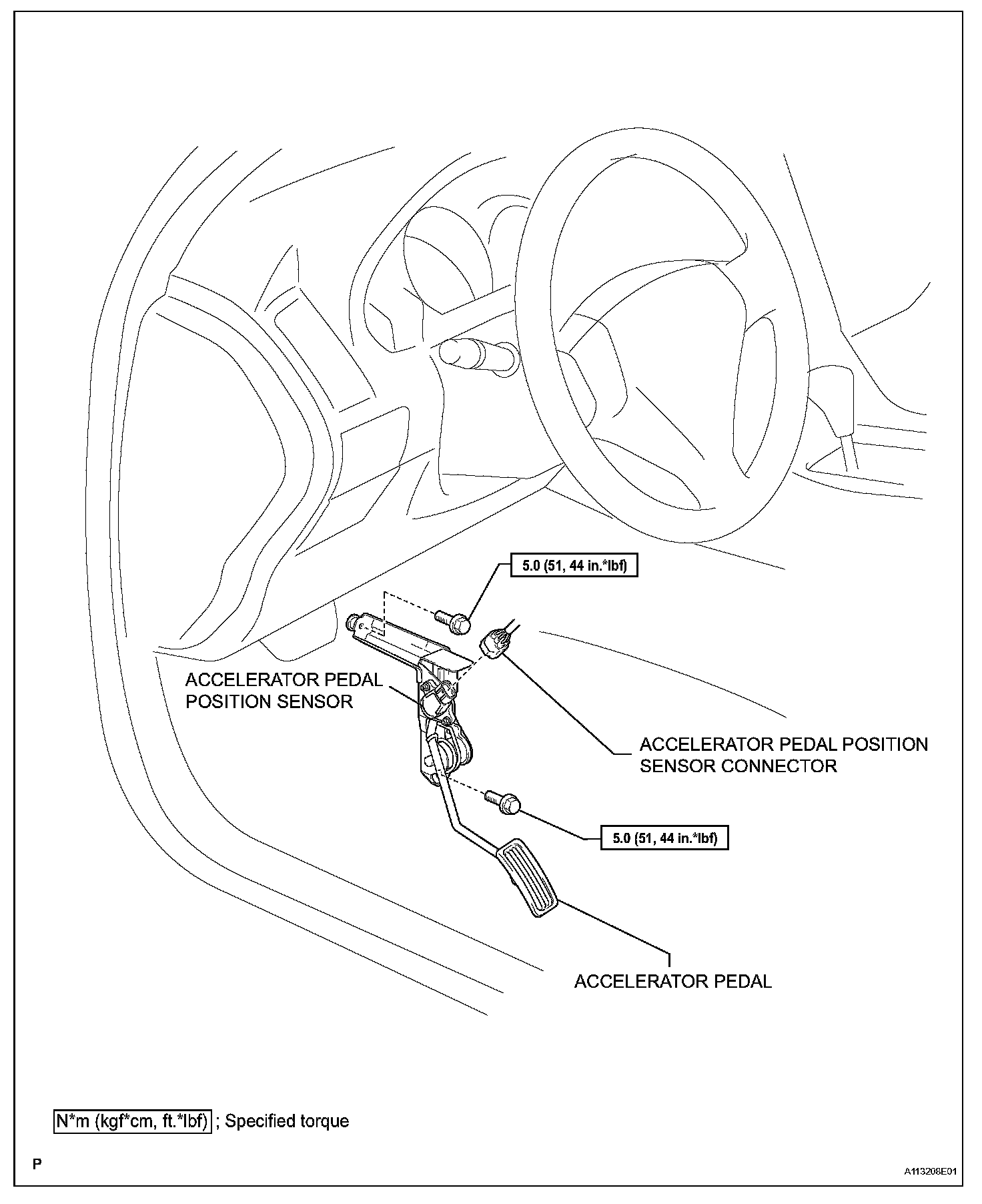 5.0 (51, 44 in.*lbf)

ACCELERATOR PEDAL POSITION SENSOR

ACCELERATOR PEDAL POSITION SENSOR CONNECTOR

5.0 (51, 44 in.*lbf)

ACCELERATOR PEDAL

N*m (kgf*cm, ft.*lbf) ; Specified torque

P

A113208E01