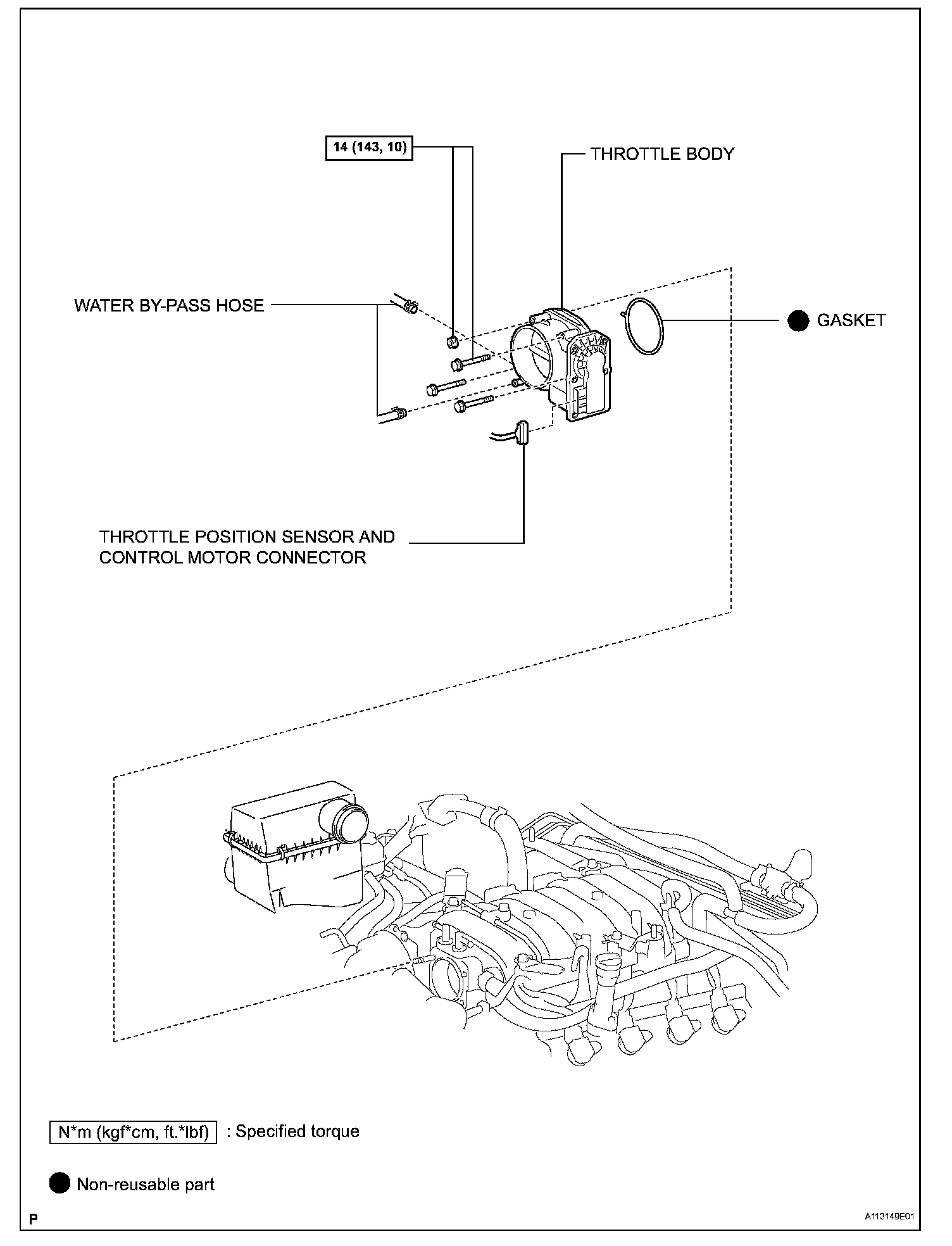 14 (143, 10)

THROTTLE BODY

WATER BY-PASS HOSE

GASKET

THROTTLE POSITION SENSOR AND CONTROL MOTOR CONNECTOR

N*m (kgf*cm, ft.*lbf) : Specified torque

Non-reusable part

P

A113149E01