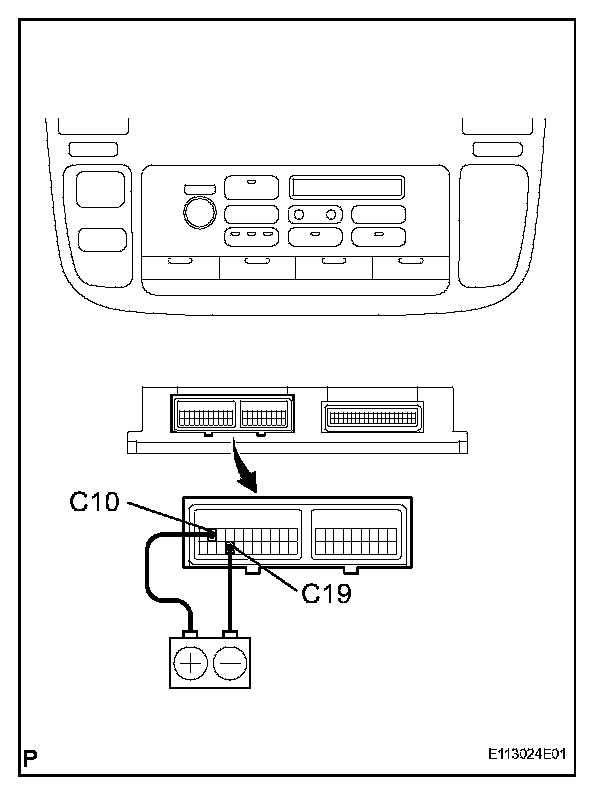 C10
C19
+
−
P
E113024E01