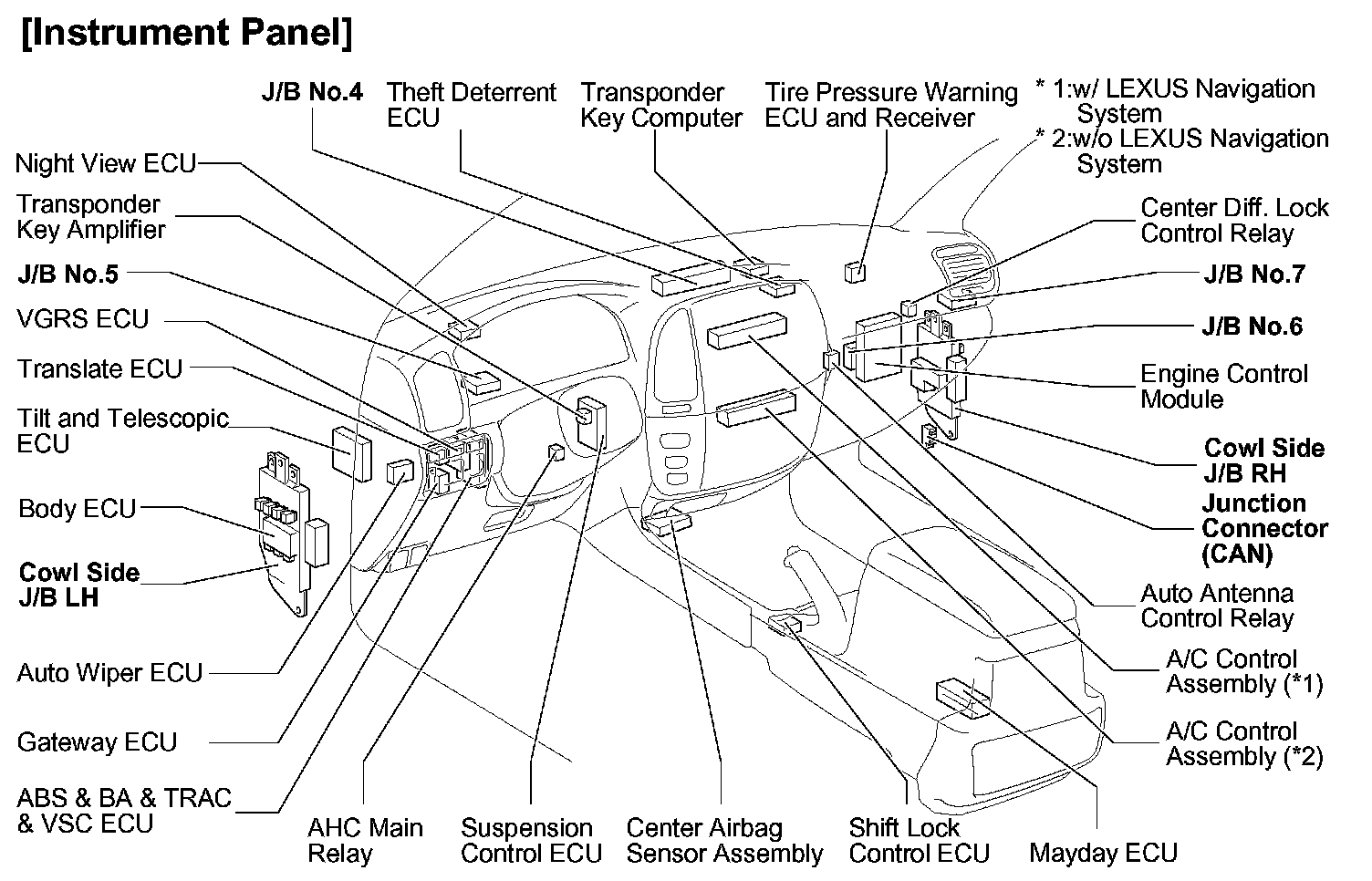 [Instrument Panel]

J/B No.4

Theft Deterrent ECU

Transponder Key Computer

Tire Pressure Warning ECU and Receiver

* 1:w/ LEXUS Navigation System
* 2:w/o LEXUS Navigation System

Night View ECU

Transponder Key Amplifier

J/B No.5

VGRS ECU

Translate ECU

Tilt and Telescopic ECU

Body ECU

Cowl Side J/B LH

Auto Wiper ECU

Gateway ECU

ABS & BA & TRAC & VSC ECU

Center Diff. Lock Control Relay

J/B No.7

J/B No.6

Engine Control Module

Cowl Side J/B RH

Junction Connector (CAN)

Auto Antenna Control Relay

A/C Control Assembly (*1)

A/C Control Assembly (*2)

AHC Main Relay

Suspension Control ECU

Center Airbag Sensor Assembly

Shift Lock Control ECU

Mayday ECU