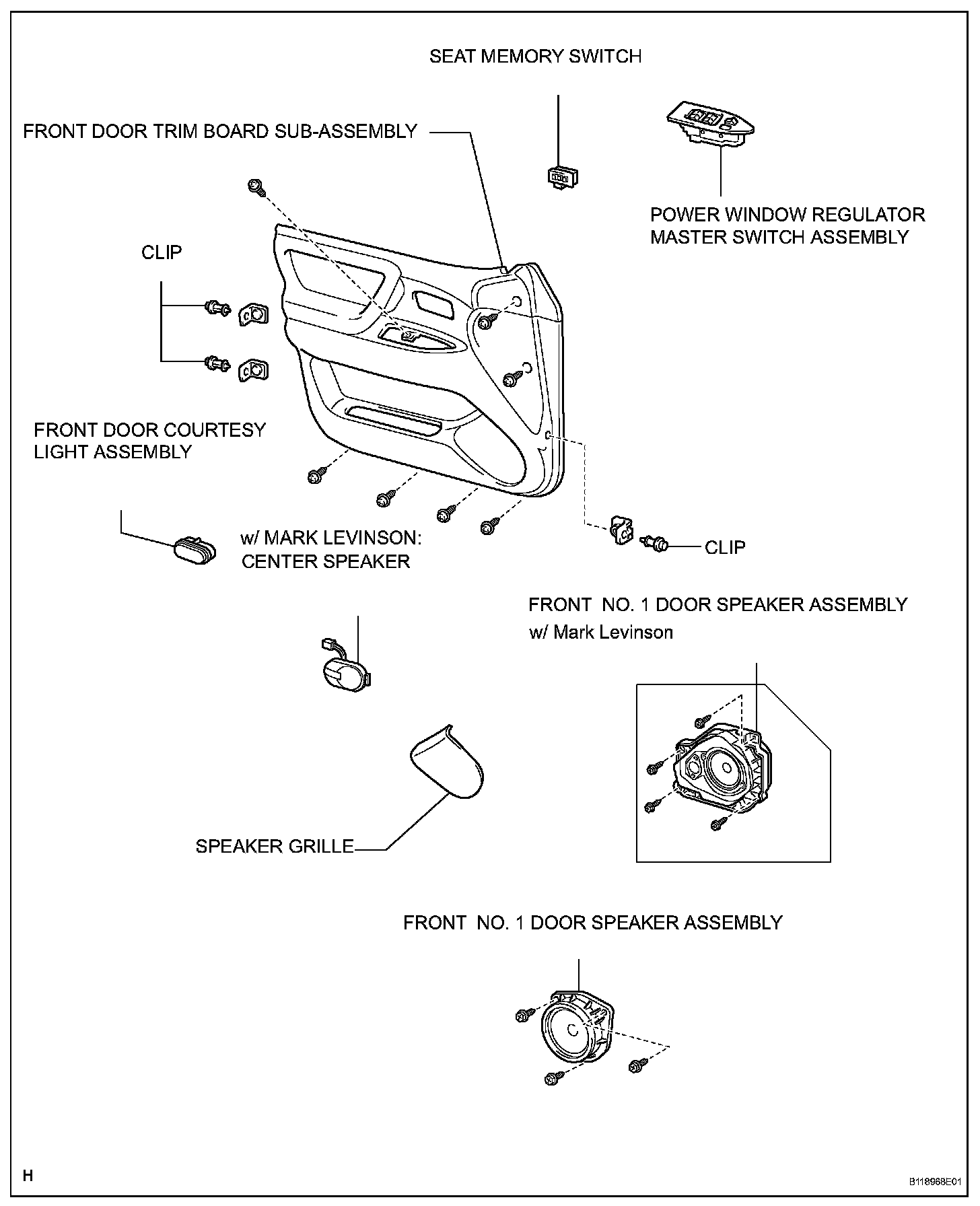 SEAT MEMORY SWITCH

FRONT DOOR TRIM BOARD SUB-ASSEMBLY

POWER WINDOW REGULATOR MASTER SWITCH ASSEMBLY

CLIP

FRONT DOOR COURTESY LIGHT ASSEMBLY

w/ MARK LEVINSON: CENTER SPEAKER

CLIP

FRONT NO. 1 DOOR SPEAKER ASSEMBLY w/ Mark Levinson

SPEAKER GRILLE

FRONT NO. 1 DOOR SPEAKER ASSEMBLY

H

B118968E01