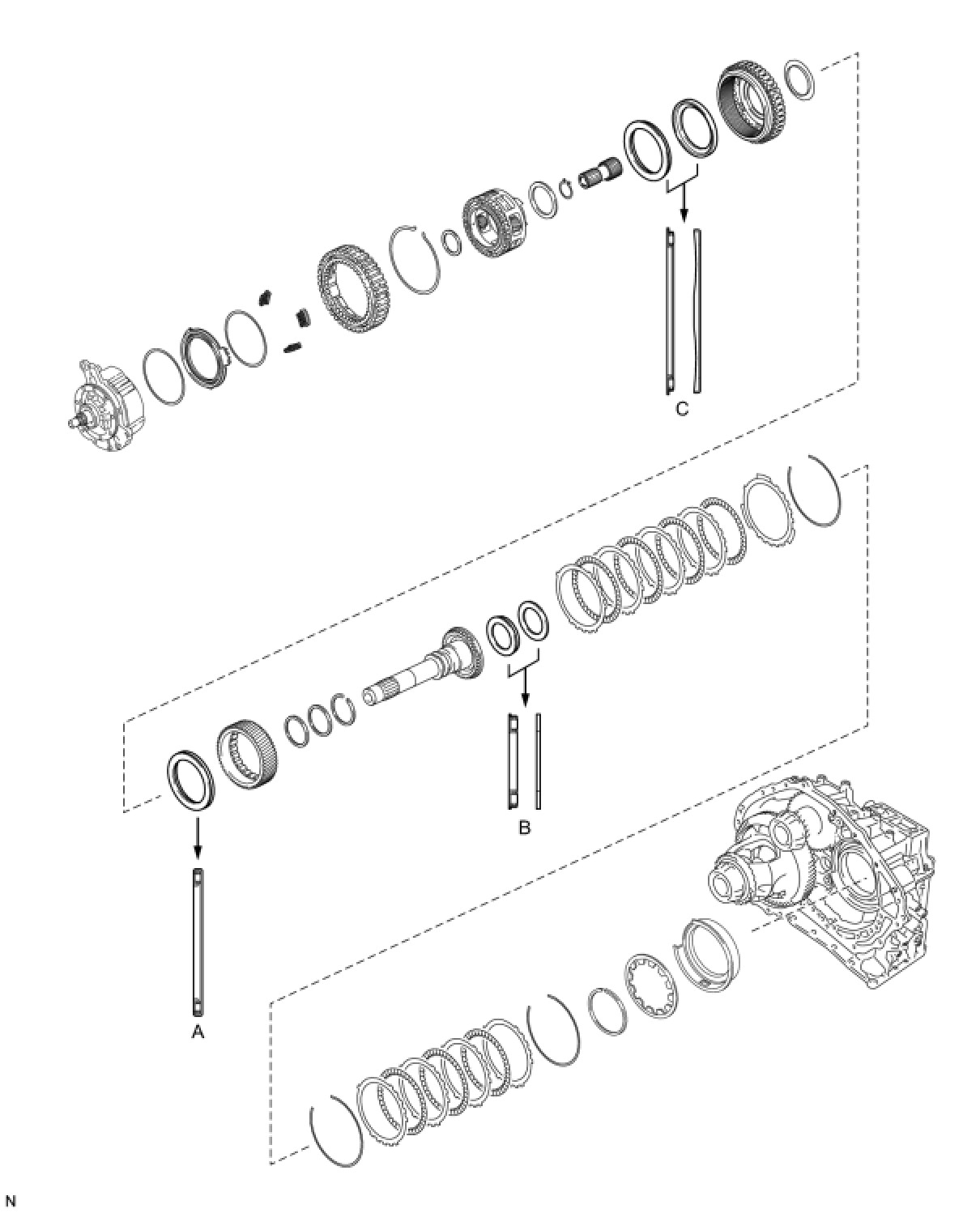 C

B

A

N