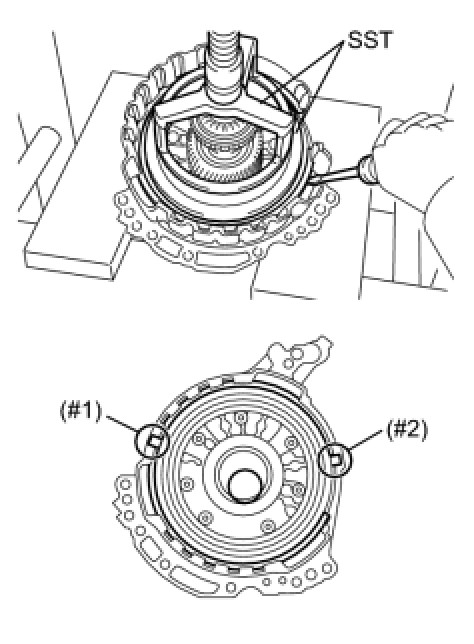 SST

(#1)

(#2)