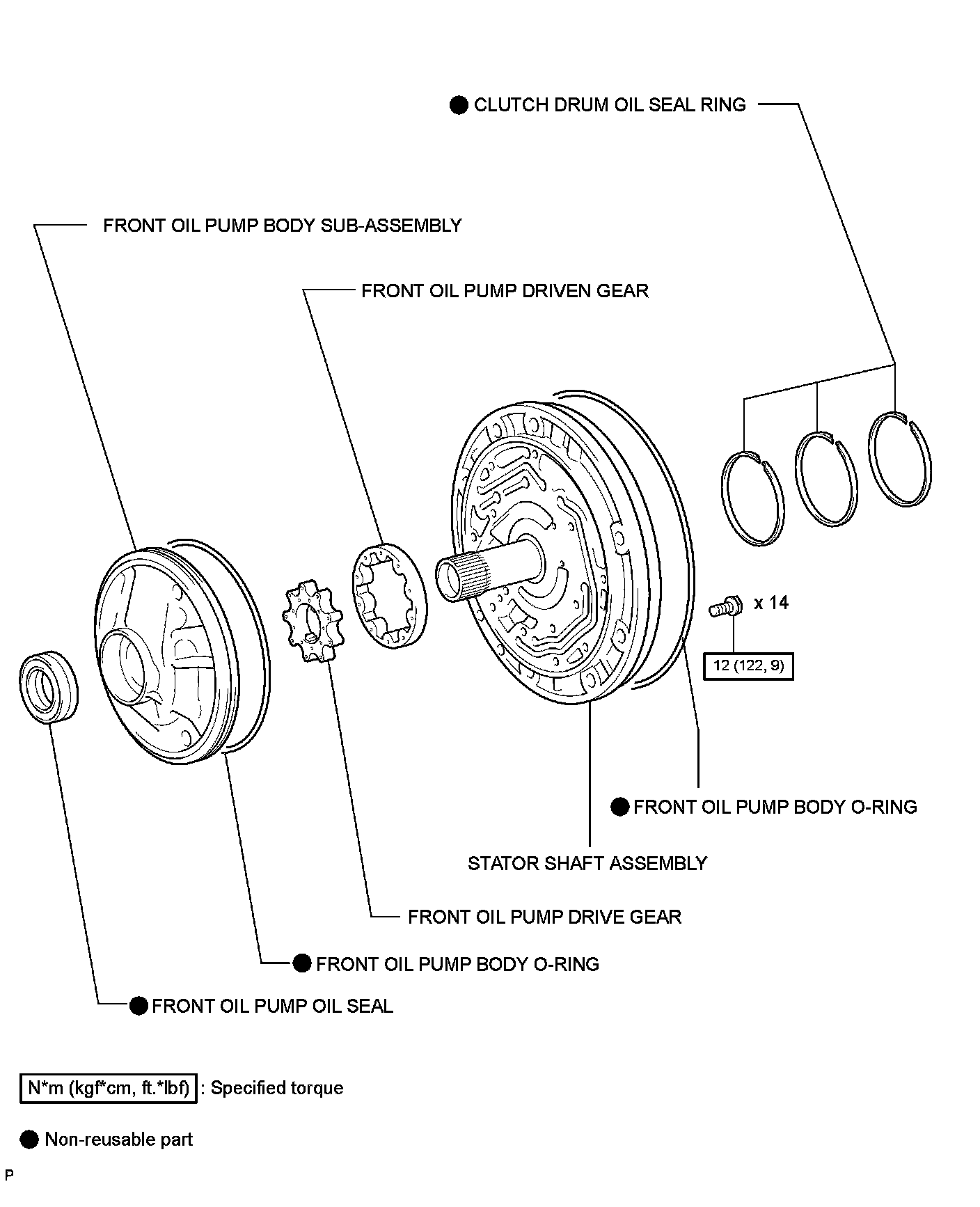 ● CLUTCH DRUM OIL SEAL RING

FRONT OIL PUMP BODY SUB-ASSEMBLY

FRONT OIL PUMP DRIVEN GEAR

x 14

12 (122, 9)

● FRONT OIL PUMP BODY O-RING

STATOR SHAFT ASSEMBLY

FRONT OIL PUMP DRIVE GEAR

● FRONT OIL PUMP BODY O-RING

● FRONT OIL PUMP OIL SEAL

N*m (kgf*cm, ft.*lbf) : Specified torque

● Non-reusable part

P