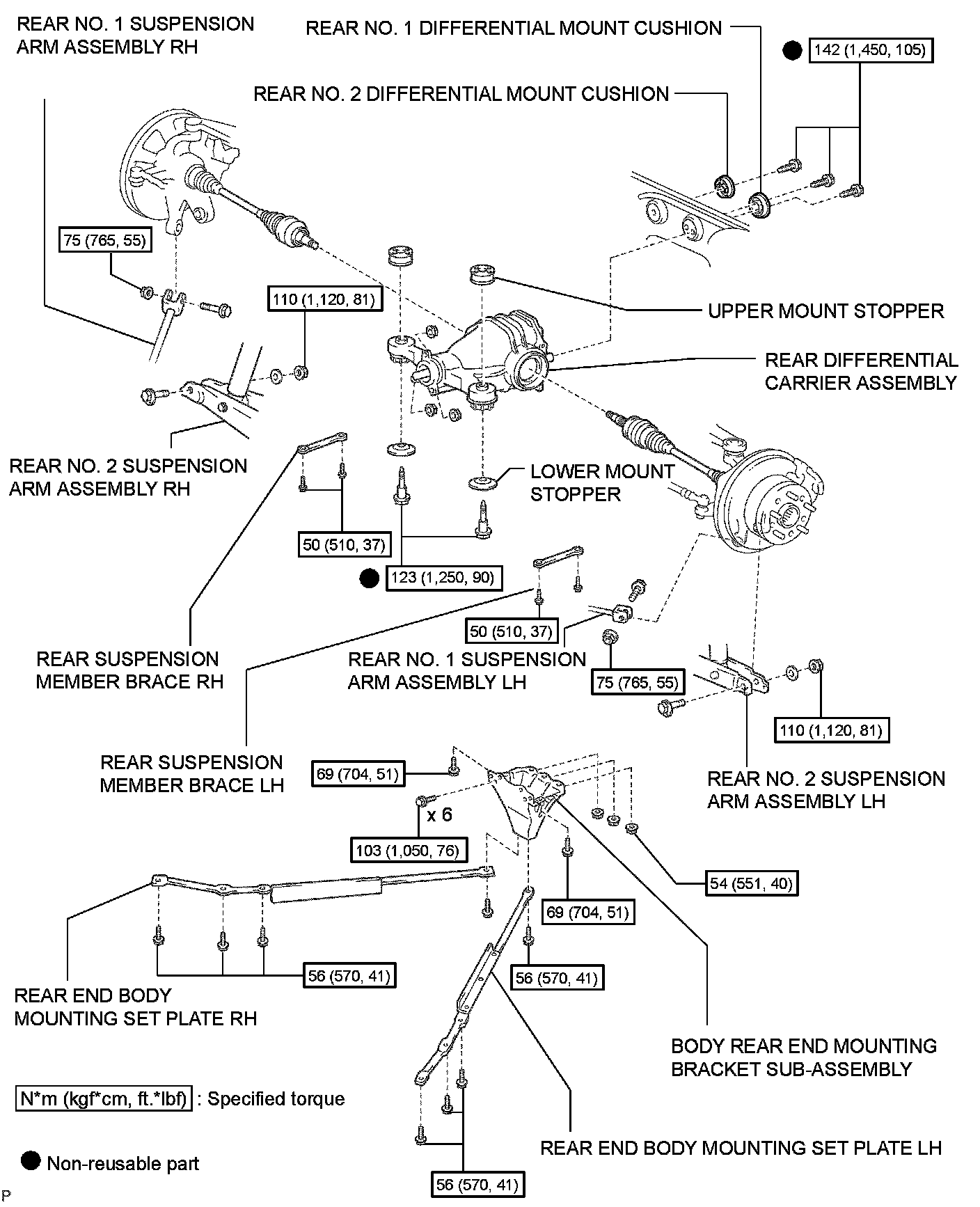 REAR NO. 1 SUSPENSION ARM ASSEMBLY RH

REAR NO. 1 DIFFERENTIAL MOUNT CUSHION

142 (1,450, 105)

REAR NO. 2 DIFFERENTIAL MOUNT CUSHION

75 (765, 55)

110 (1,120, 81)

UPPER MOUNT STOPPER

REAR DIFFERENTIAL CARRIER ASSEMBLY

REAR NO. 2 SUSPENSION ARM ASSEMBLY RH

LOWER MOUNT STOPPER

50 (510, 37)

123 (1,250, 90)

50 (510, 37)

REAR SUSPENSION MEMBER BRACE RH

REAR NO. 1 SUSPENSION ARM ASSEMBLY LH

75 (765, 55)

110 (1,120, 81)

REAR SUSPENSION MEMBER BRACE LH

69 (704, 51)

REAR NO. 2 SUSPENSION ARM ASSEMBLY LH

x 6

103 (1,050, 76)

54 (551, 40)

69 (704, 51)

56 (570, 41)

56 (570, 41)

REAR END BODY MOUNTING SET PLATE RH

BODY REAR END MOUNTING BRACKET SUB-ASSEMBLY

N*m (kgf*cm, ft.*lbf) : Specified torque

REAR END BODY MOUNTING SET PLATE LH

Non-reusable part

56 (570, 41)

P