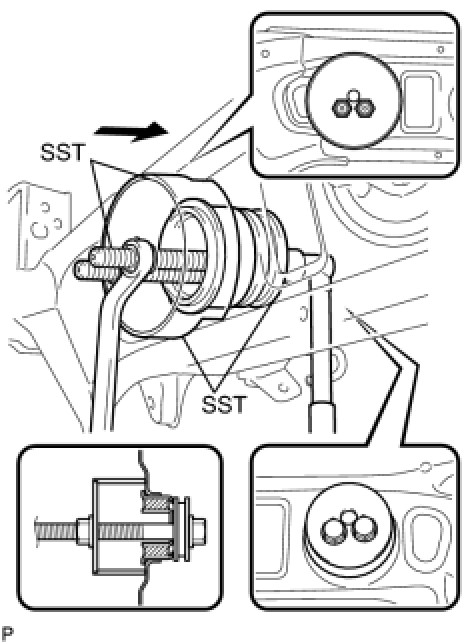 SST

SST

P