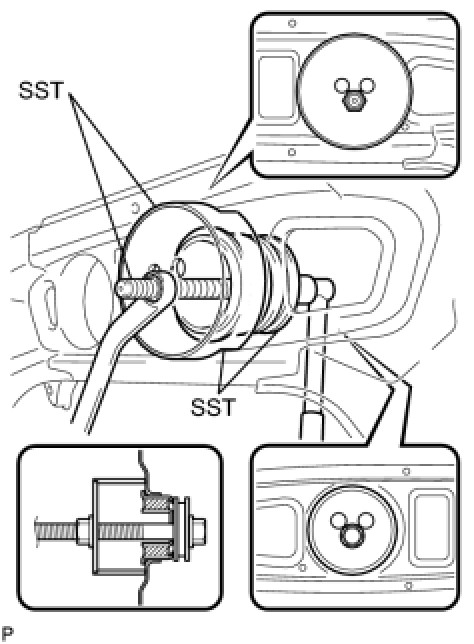 SST

SST

P