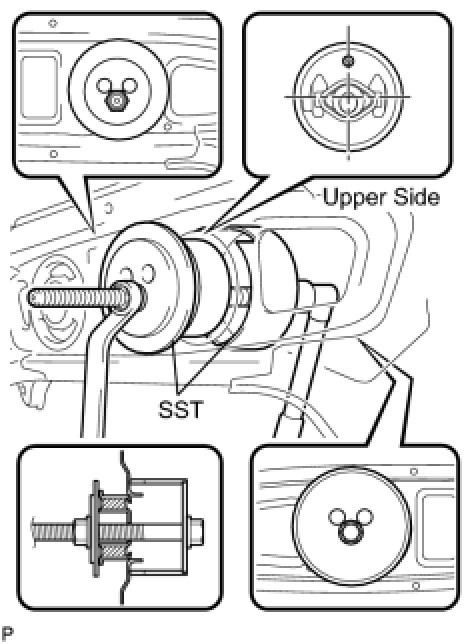 Upper Side

SST

P