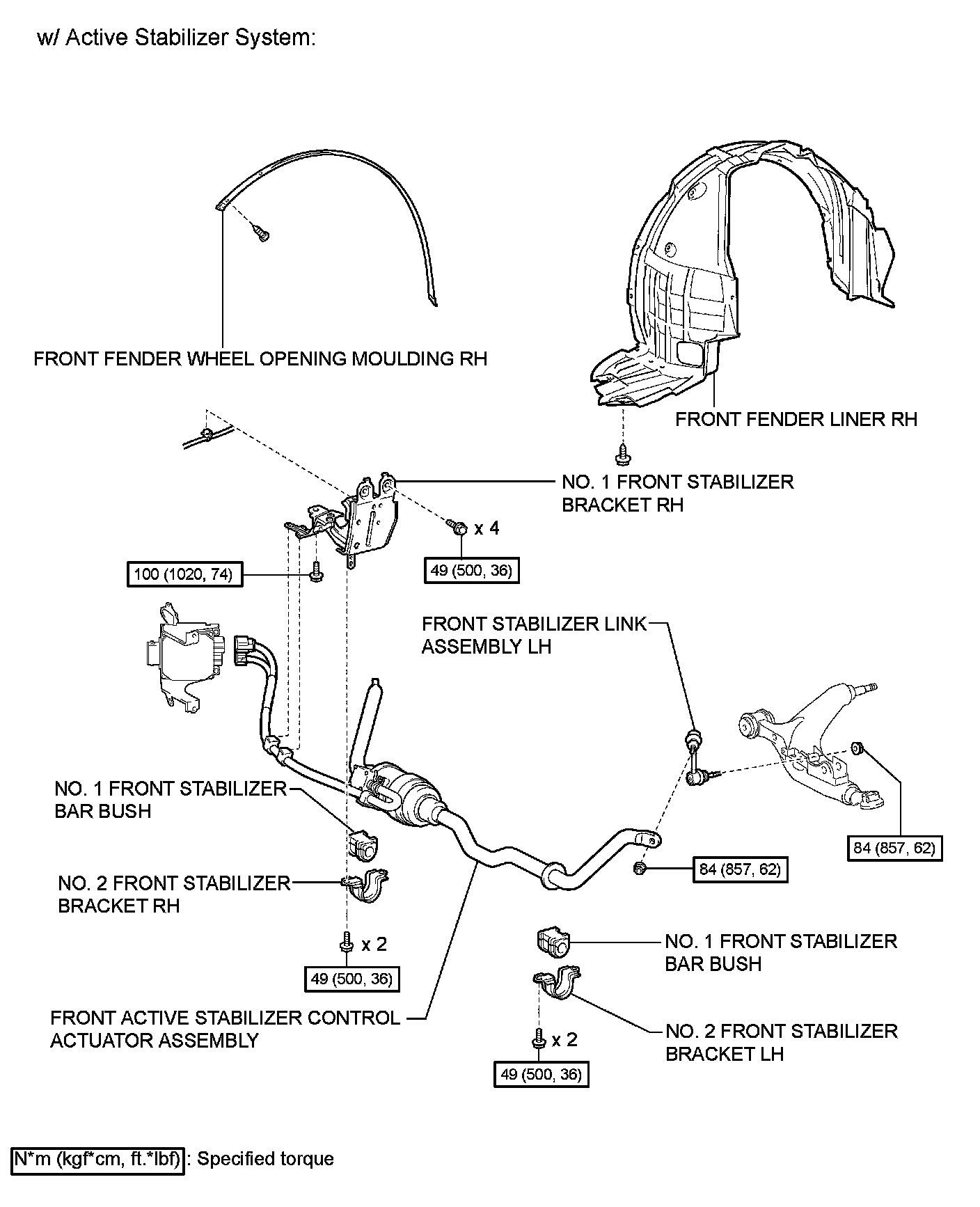 w/ Active Stabilizer System:

FRONT FENDER WHEEL OPENING MOULDING RH

FRONT FENDER LINER RH

NO. 1 FRONT STABILIZER BRACKET RH

x 4

49 (500, 36)

100 (1020, 74)

FRONT STABILIZER LINK ASSEMBLY LH

NO. 1 FRONT STABILIZER BAR BUSH

NO. 2 FRONT STABILIZER BRACKET RH

84 (857, 62)

84 (857, 62)

x 2

49 (500, 36)

NO. 1 FRONT STABILIZER BAR BUSH

FRONT ACTIVE STABILIZER CONTROL ACTUATOR ASSEMBLY

NO. 2 FRONT STABILIZER BRACKET LH

x 2

49 (500, 36)

N*m (kgf*cm, ft.*lbf) : Specified torque