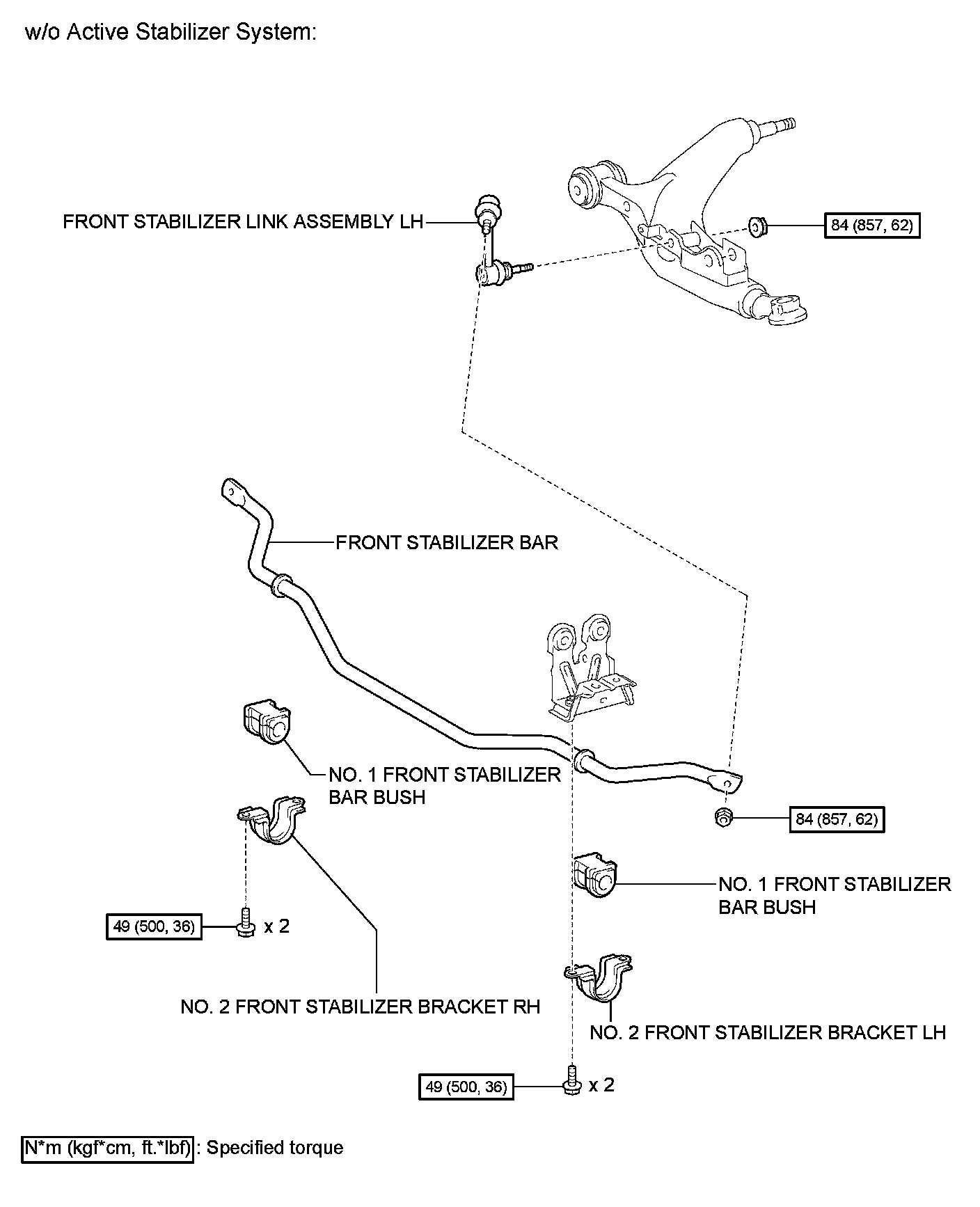 w/o Active Stabilizer System:

FRONT STABILIZER LINK ASSEMBLY LH

84 (857, 62)

FRONT STABILIZER BAR

NO. 1 FRONT STABILIZER BAR BUSH

84 (857, 62)

NO. 1 FRONT STABILIZER BAR BUSH

49 (500, 36) x 2

NO. 2 FRONT STABILIZER BRACKET RH

NO. 2 FRONT STABILIZER BRACKET LH

49 (500, 36) x 2

N*m (kgf*cm, ft.*lbf) : Specified torque