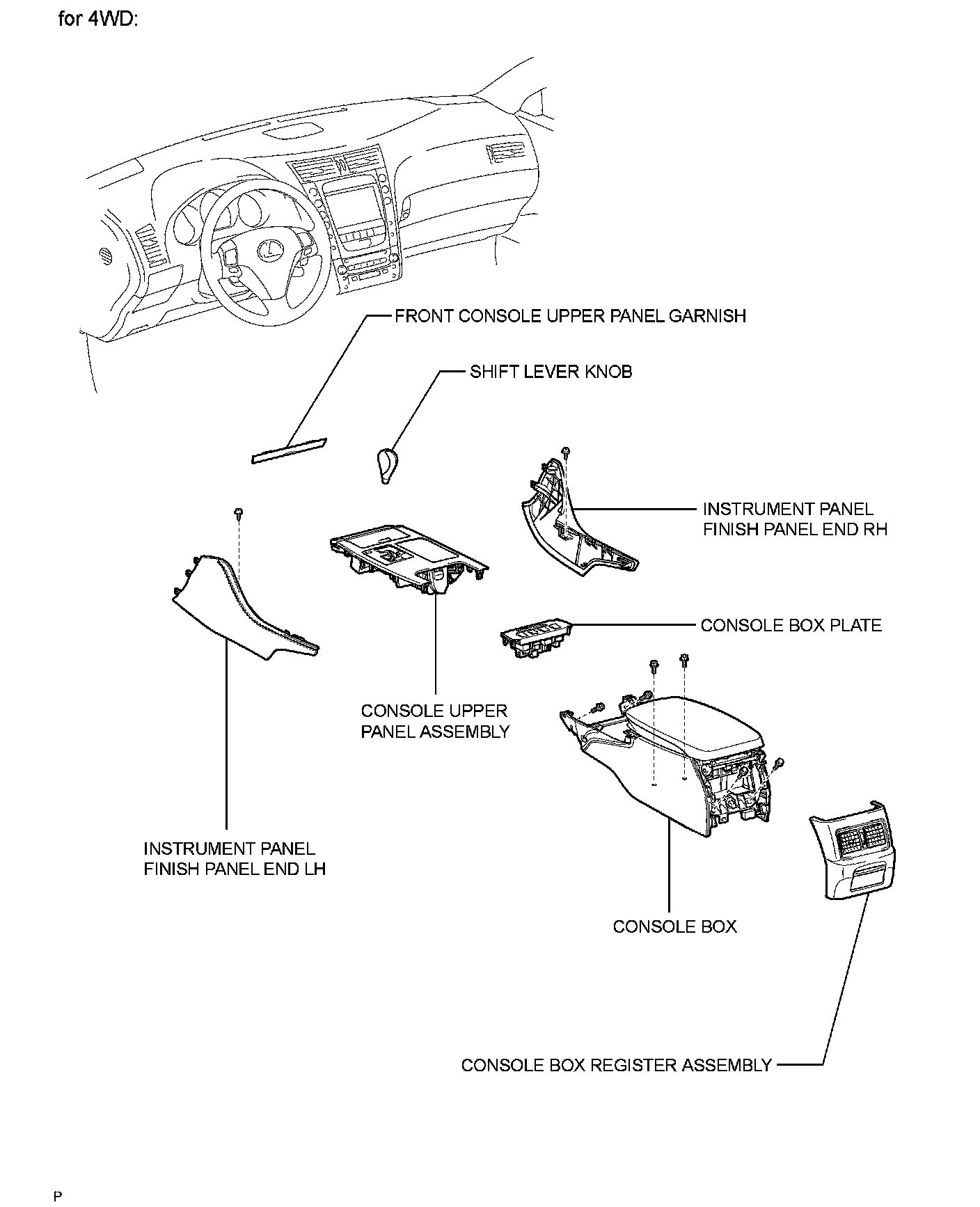 for 4WD:

FRONT CONSOLE UPPER PANEL GARNISH

SHIFT LEVER KNOB

INSTRUMENT PANEL FINISH PANEL END RH

CONSOLE BOX PLATE

CONSOLE UPPER PANEL ASSEMBLY

INSTRUMENT PANEL FINISH PANEL END LH

CONSOLE BOX

CONSOLE BOX REGISTER ASSEMBLY

P