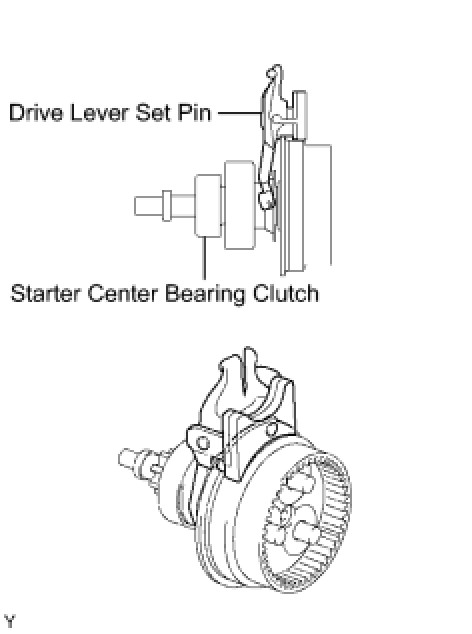 Drive Lever Set Pin

Starter Center Bearing Clutch

Y