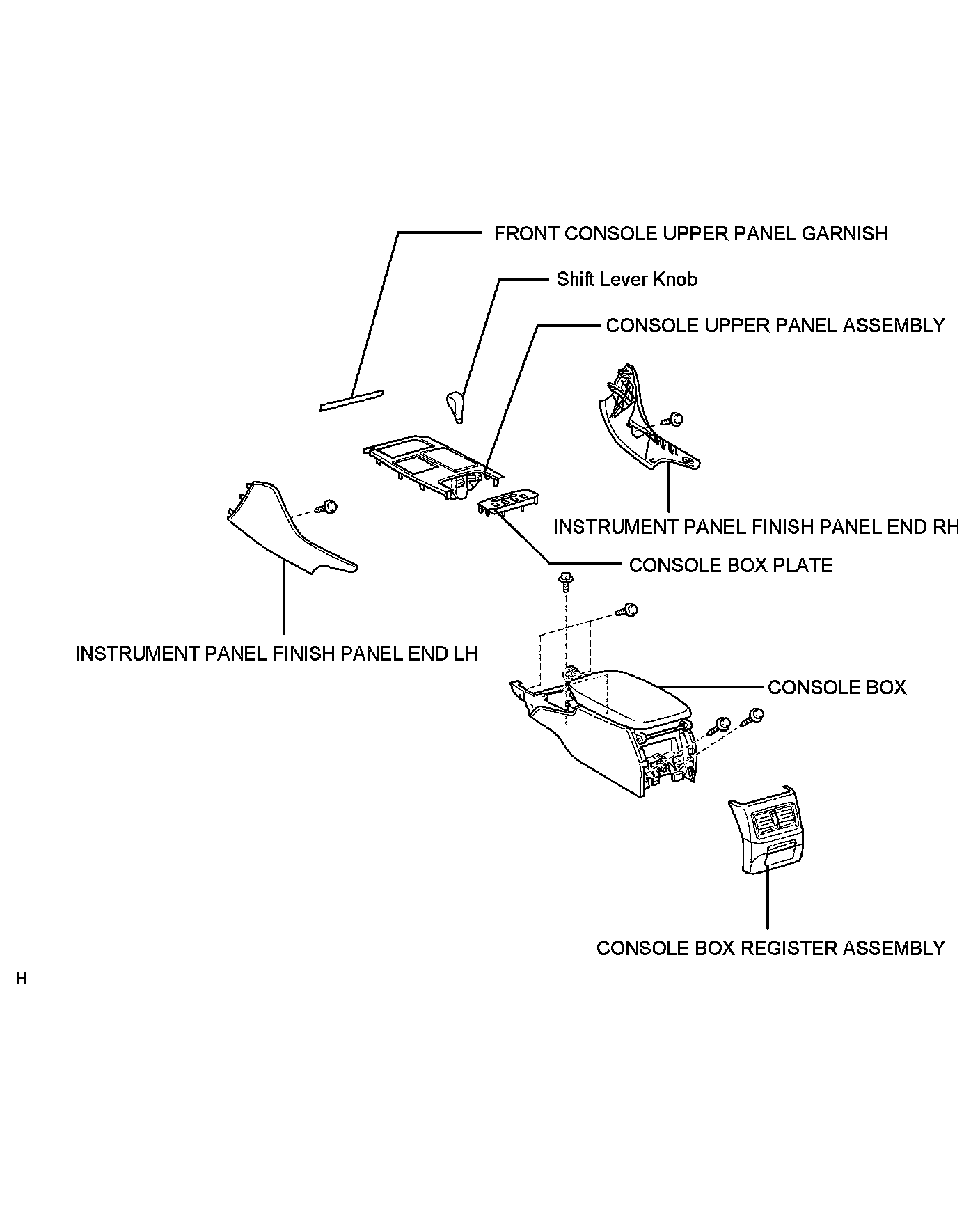 FRONT CONSOLE UPPER PANEL GARNISH

Shift Lever Knob

CONSOLE UPPER PANEL ASSEMBLY

INSTRUMENT PANEL FINISH PANEL END RH

CONSOLE BOX PLATE

INSTRUMENT PANEL FINISH PANEL END LH

CONSOLE BOX

CONSOLE BOX REGISTER ASSEMBLY

H