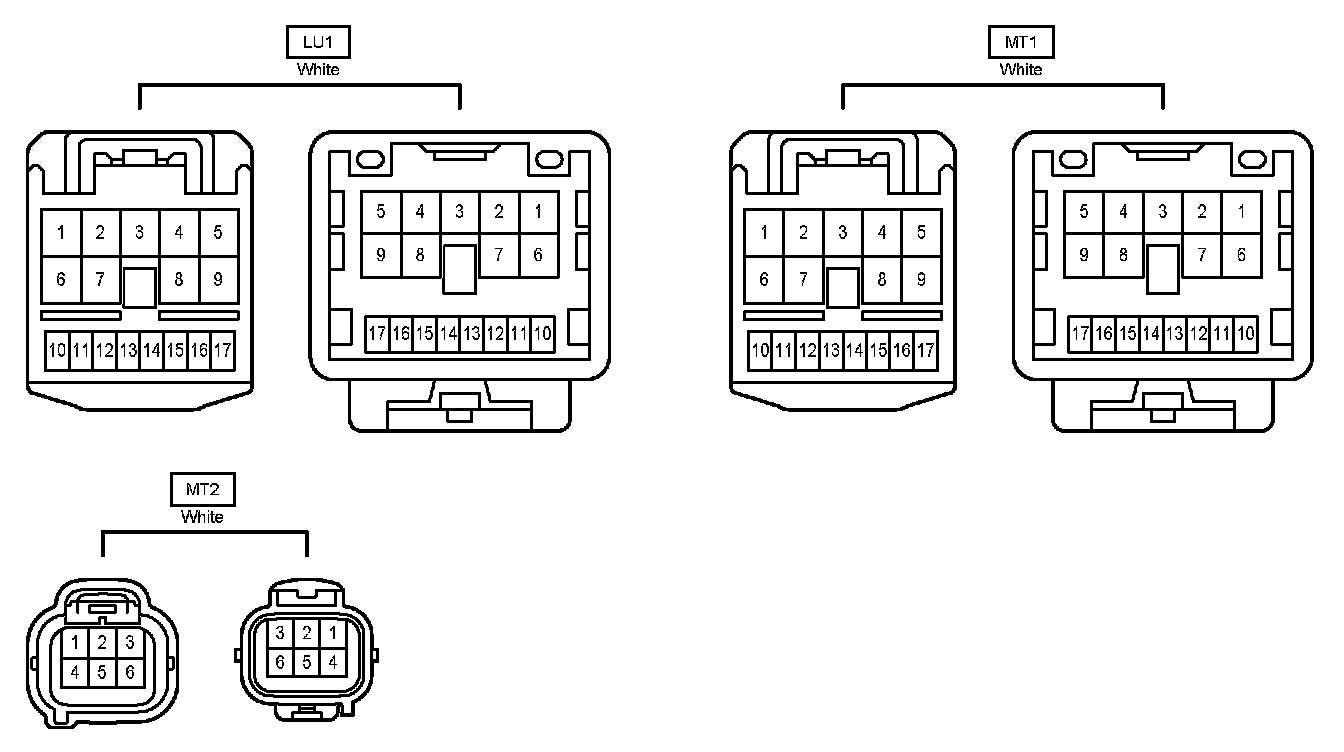 LU1
White

1 2 3 4 5
6 7 8 9
10 11 12 13 14 15 16 17

5 4 3 2 1
9 8 7 6
17 16 15 14 13 12 11 10

MT1
White

1 2 3 4 5
6 7 8 9
10 11 12 13 14 15 16 17

5 4 3 2 1
9 8 7 6
17 16 15 14 13 12 11 10

MT2
White

1 2 3
4 5 6

3 2 1
6 5 4