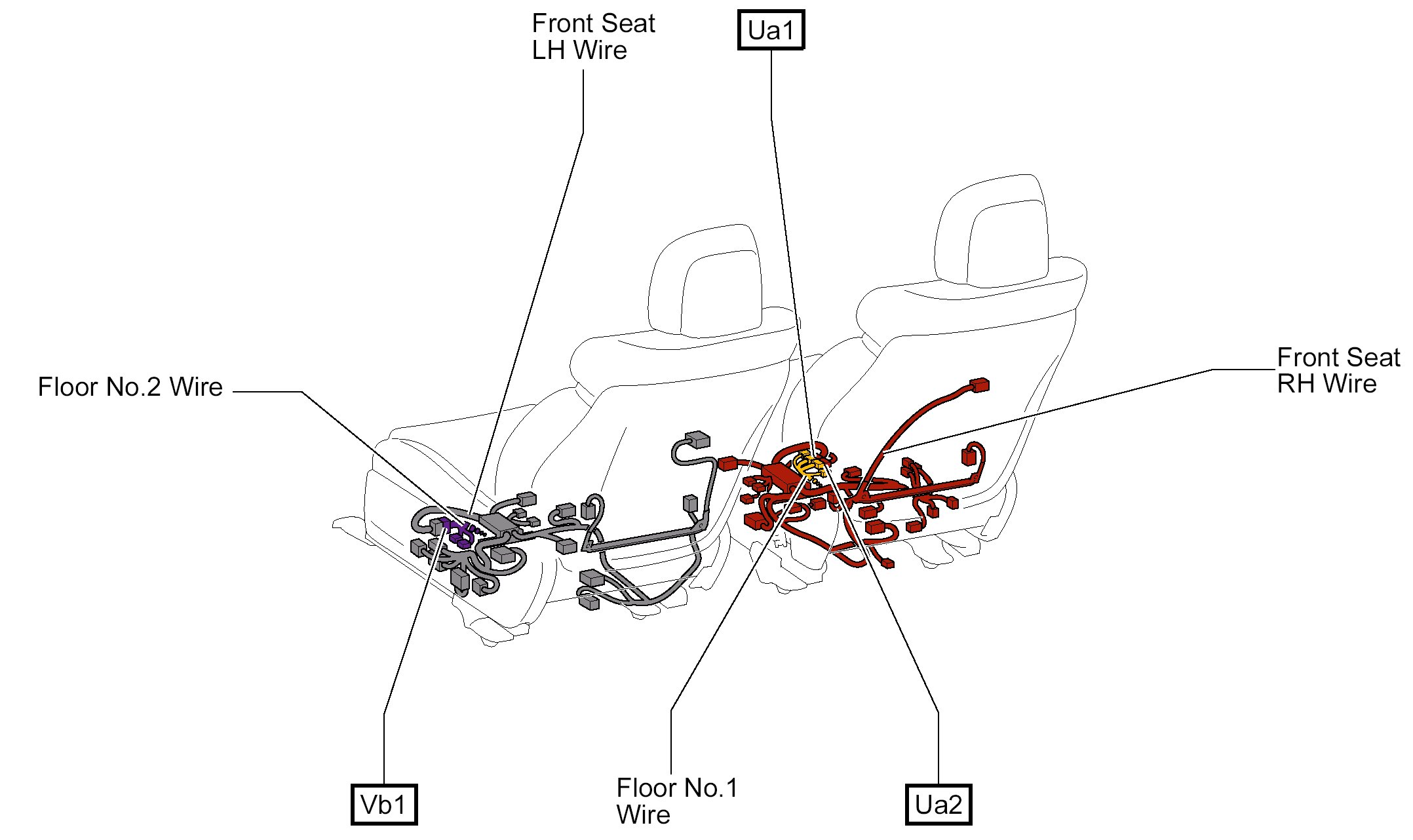 Front Seat LH Wire

Ua1

Floor No.2 Wire

Front Seat RH Wire

Vb1

Floor No.1 Wire

Ua2