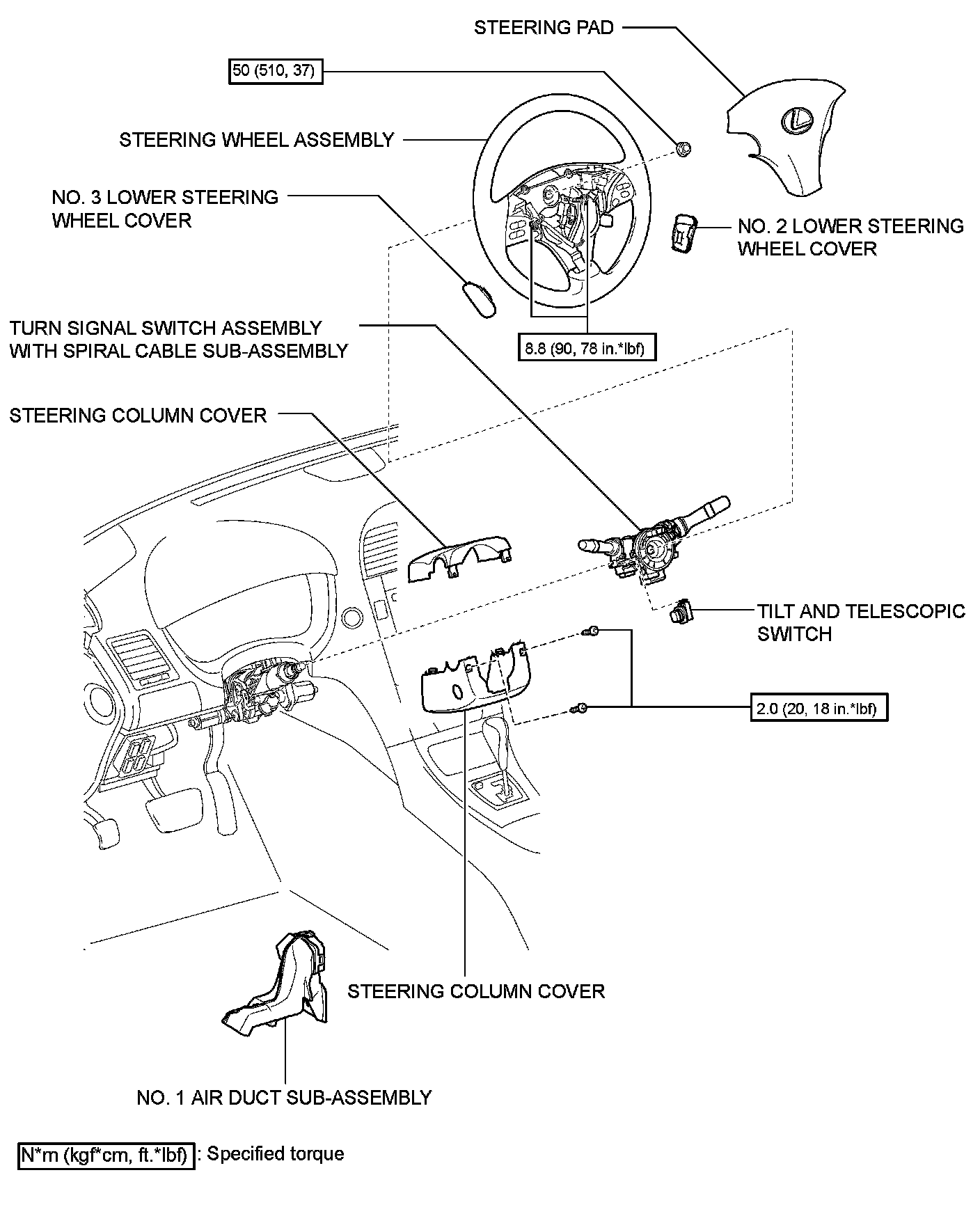 STEERING PAD

50 (510, 37)

STEERING WHEEL ASSEMBLY

NO. 3 LOWER STEERING WHEEL COVER

NO. 2 LOWER STEERING WHEEL COVER

TURN SIGNAL SWITCH ASSEMBLY WITH SPIRAL CABLE SUB-ASSEMBLY

8.8 (90, 78 in.*lbf)

STEERING COLUMN COVER

TILT AND TELESCOPIC SWITCH

2.0 (20, 18 in.*lbf)

STEERING COLUMN COVER

NO. 1 AIR DUCT SUB-ASSEMBLY

N*m (kgf*cm, ft.*lbf) : Specified torque