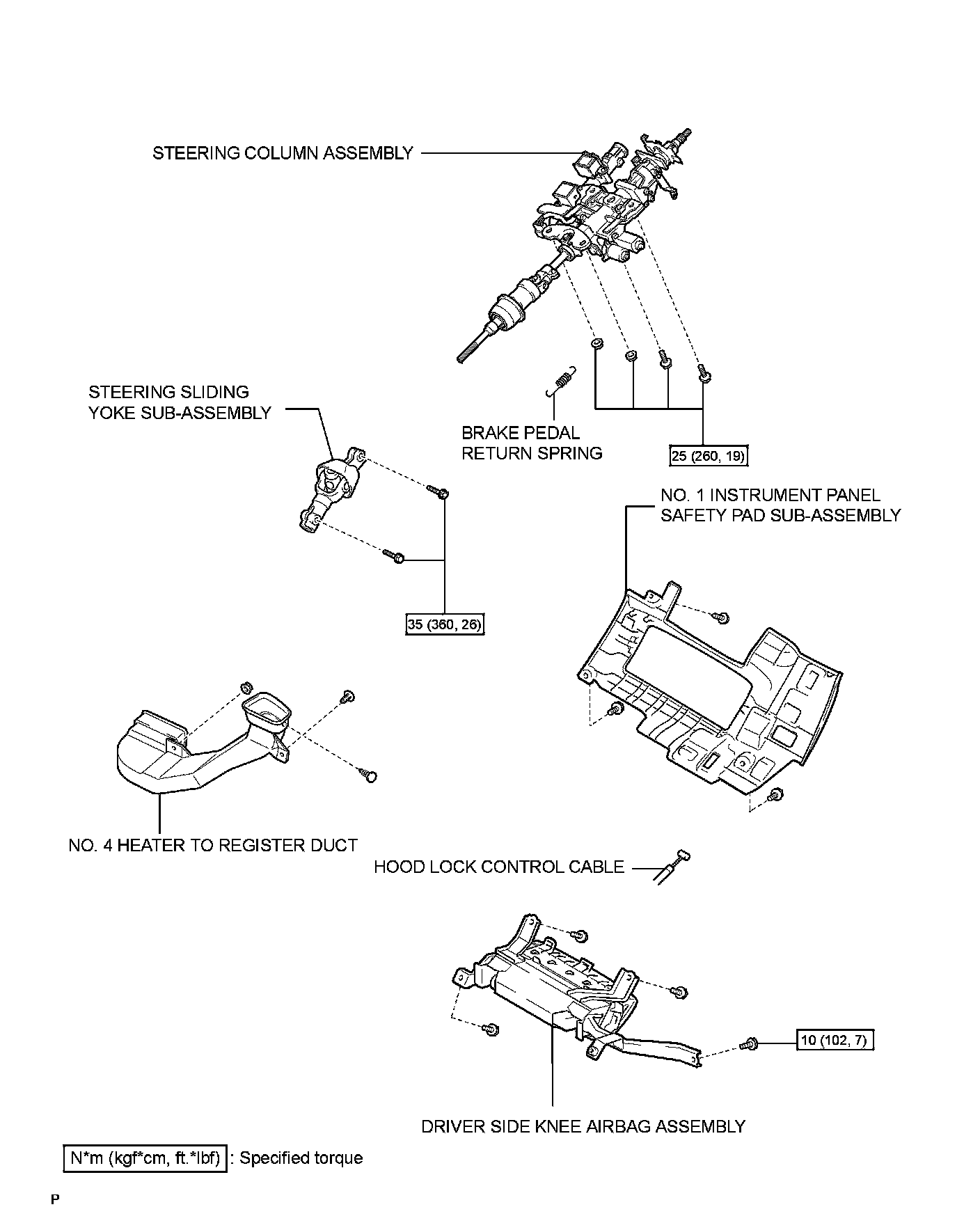 STEERING COLUMN ASSEMBLY

STEERING SLIDING YOKE SUB-ASSEMBLY

BRAKE PEDAL RETURN SPRING

25 (260, 19)

NO. 1 INSTRUMENT PANEL SAFETY PAD SUB-ASSEMBLY

35 (360, 26)

NO. 4 HEATER TO REGISTER DUCT

HOOD LOCK CONTROL CABLE

10 (102, 7)

DRIVER SIDE KNEE AIRBAG ASSEMBLY

N*m (kgf*cm, ft.*lbf) : Specified torque

P